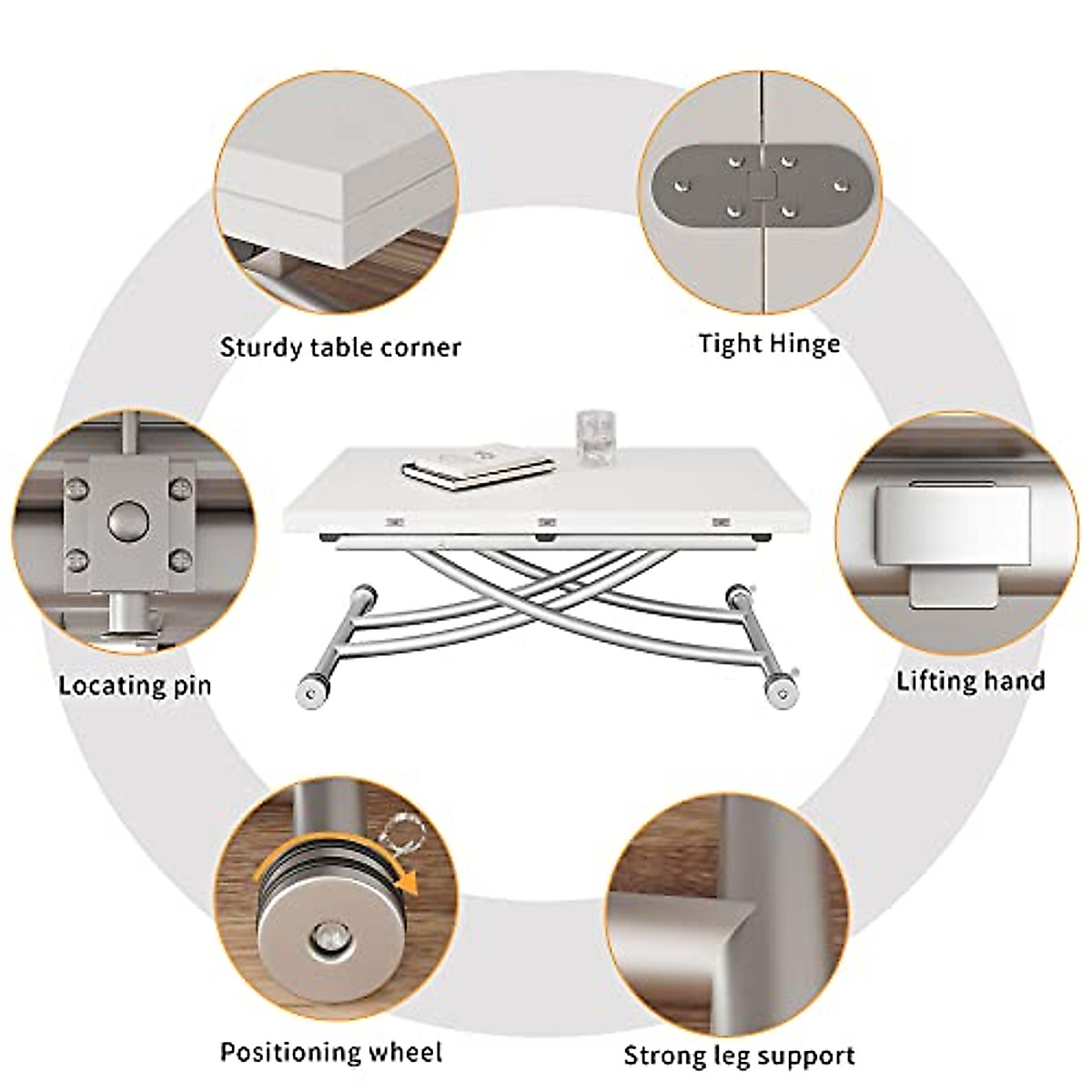 Sturdy table corner

Tight Hinge

Locating pin

Lifting hand

Positioning wheel

Strong leg support