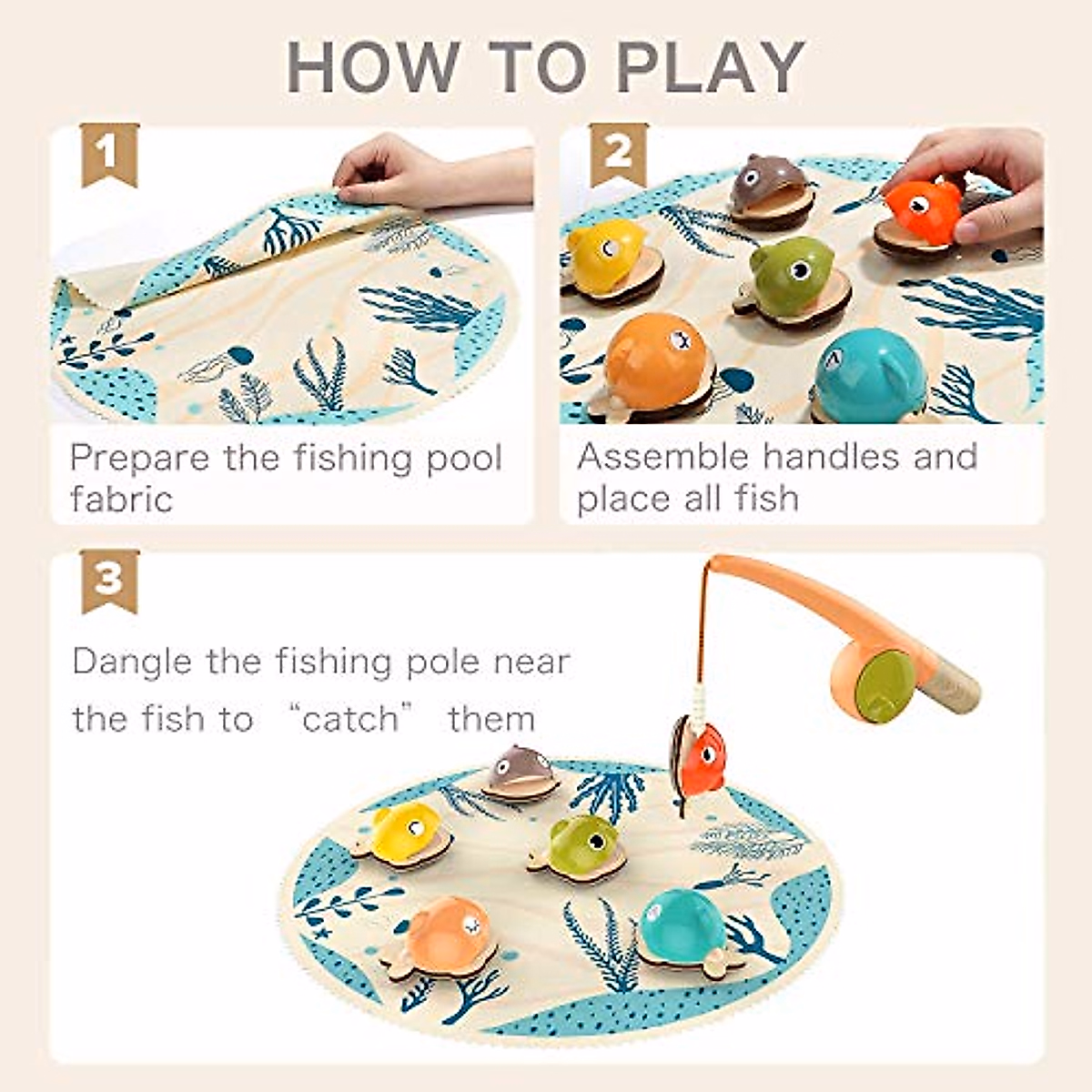 HOW TO PLAY

1

Prepare the fishing pool fabric

2

Assemble handles and place all fish

3

Dangle the fishing pole near the fish to “catch” them