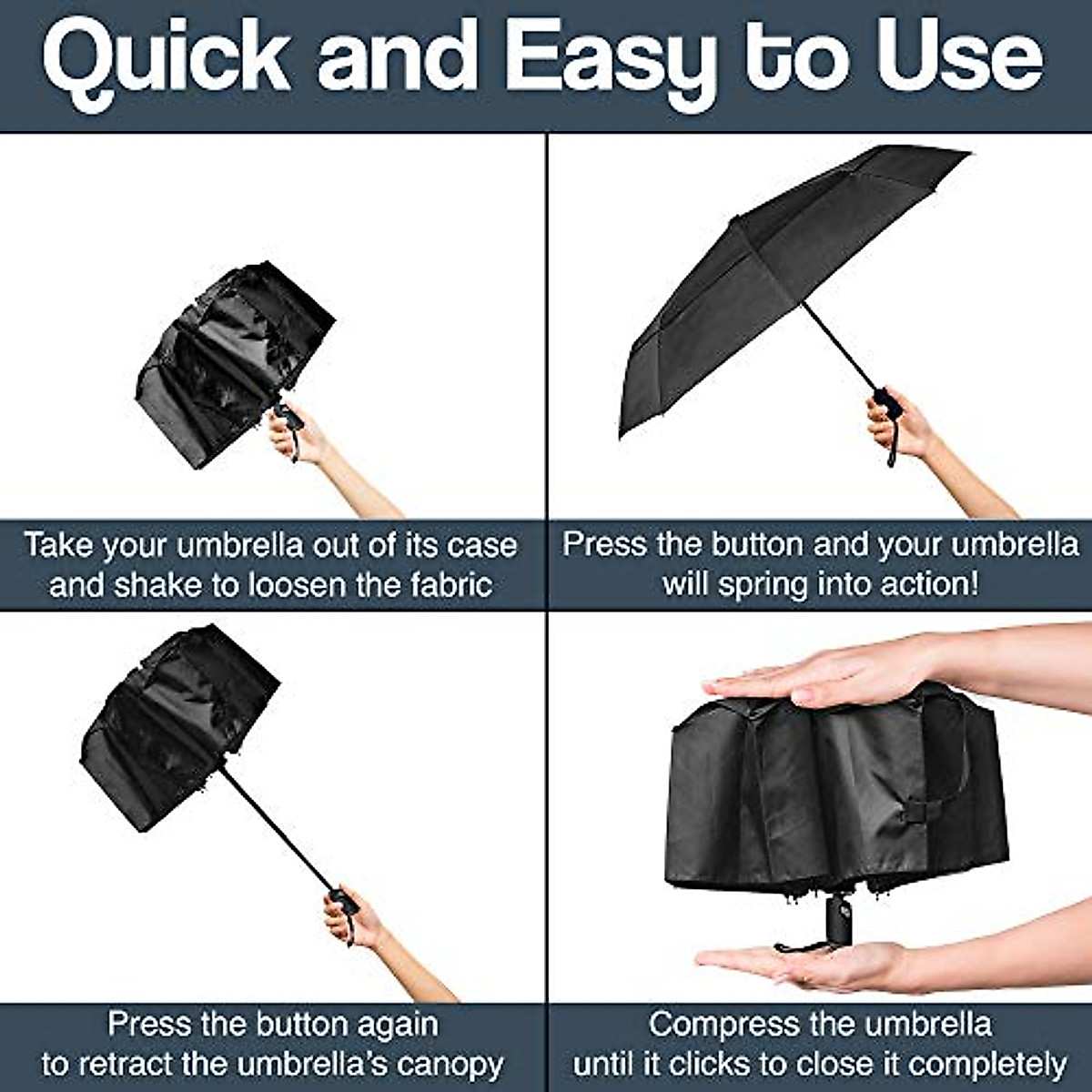 Quick and Easy to Use

Take your umbrella out of its case and shake to loosen the fabric

Press the button and your umbrella will spring into action!

Press the button again to retract the umbrella's canopy

Compress the umbrella until it clicks to close it completely