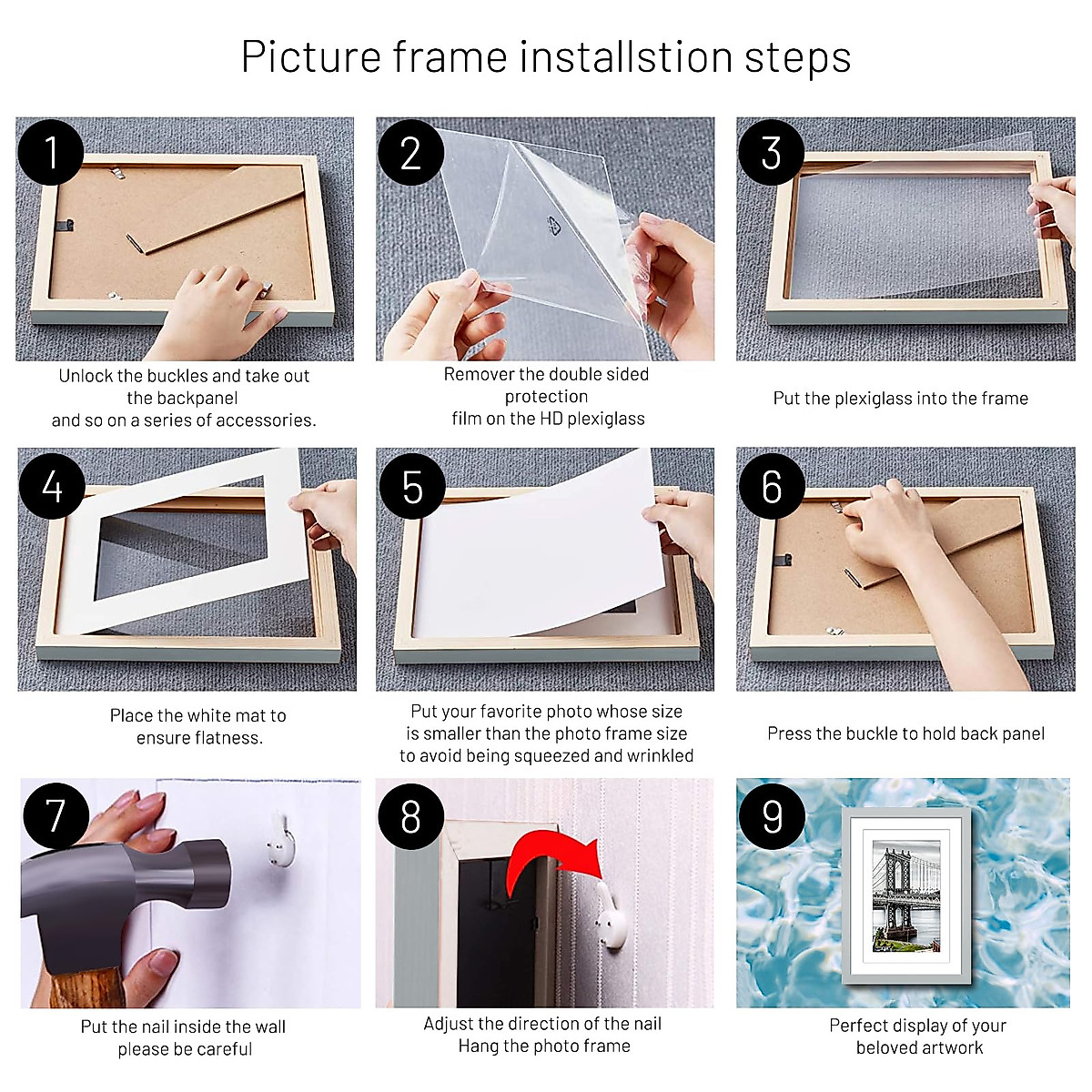 Picture frame installstion steps

1

Unlock the buckles and take out the backpanel and so on a series of accessories.

2

Remover the double sided protection film on the HD plexiglass

3

Put the plexiglass into the frame

4

Place the white mat to ensure flatness.

5

Put your favorite photo whose size is smaller than the photo frame size to avoid being squeezed and wrinkled

6

Press the buckle to hold back panel

7

Put the nail inside the wall please be careful

8

Adjust the direction of the nail Hang the photo frame

9

Perfect display of your beloved artwork