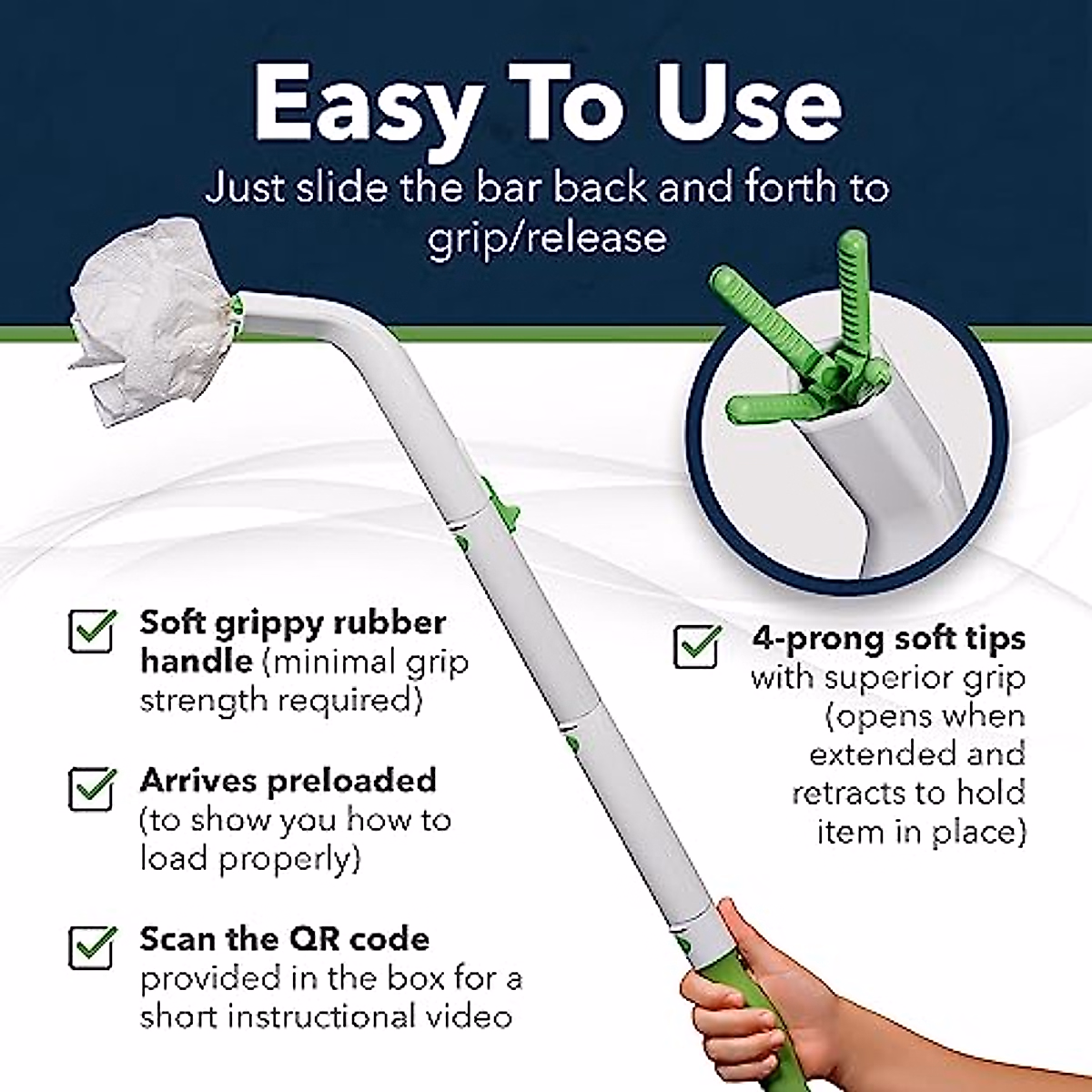 Easy To Use

Just slide the bar back and forth to grip/release

Soft grippy rubber handle (minimal grip strength required)

Arrives preloaded (to show you how to load properly)

Scan the QR code provided in the box for a short instructional video

4-prong soft tips with superior grip (opens when extended and retracts to hold item in place)