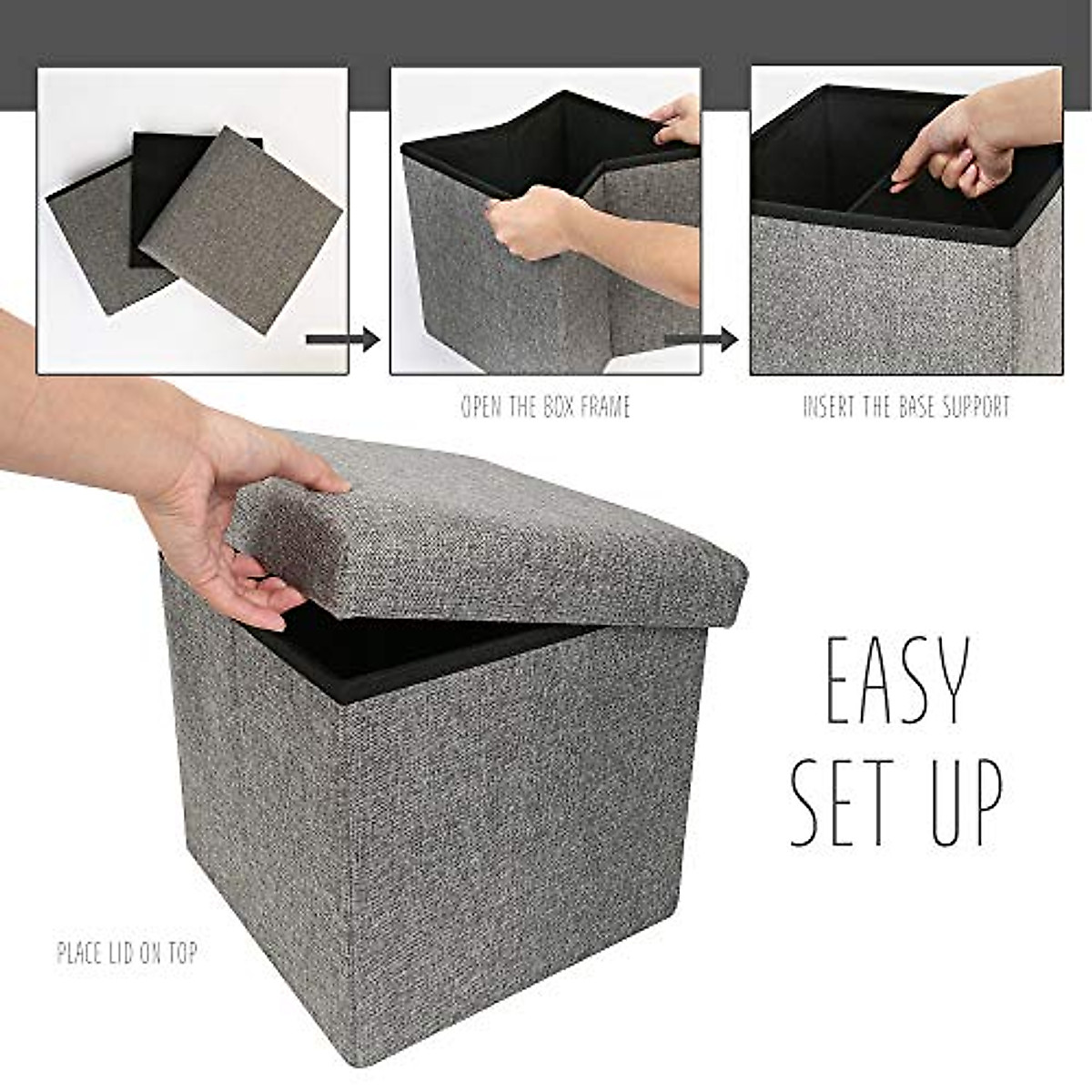 OPEN THE BOX FRAME

INSERT THE BASE SUPPORT

EASY SET UP

PLACE LID ON TOP