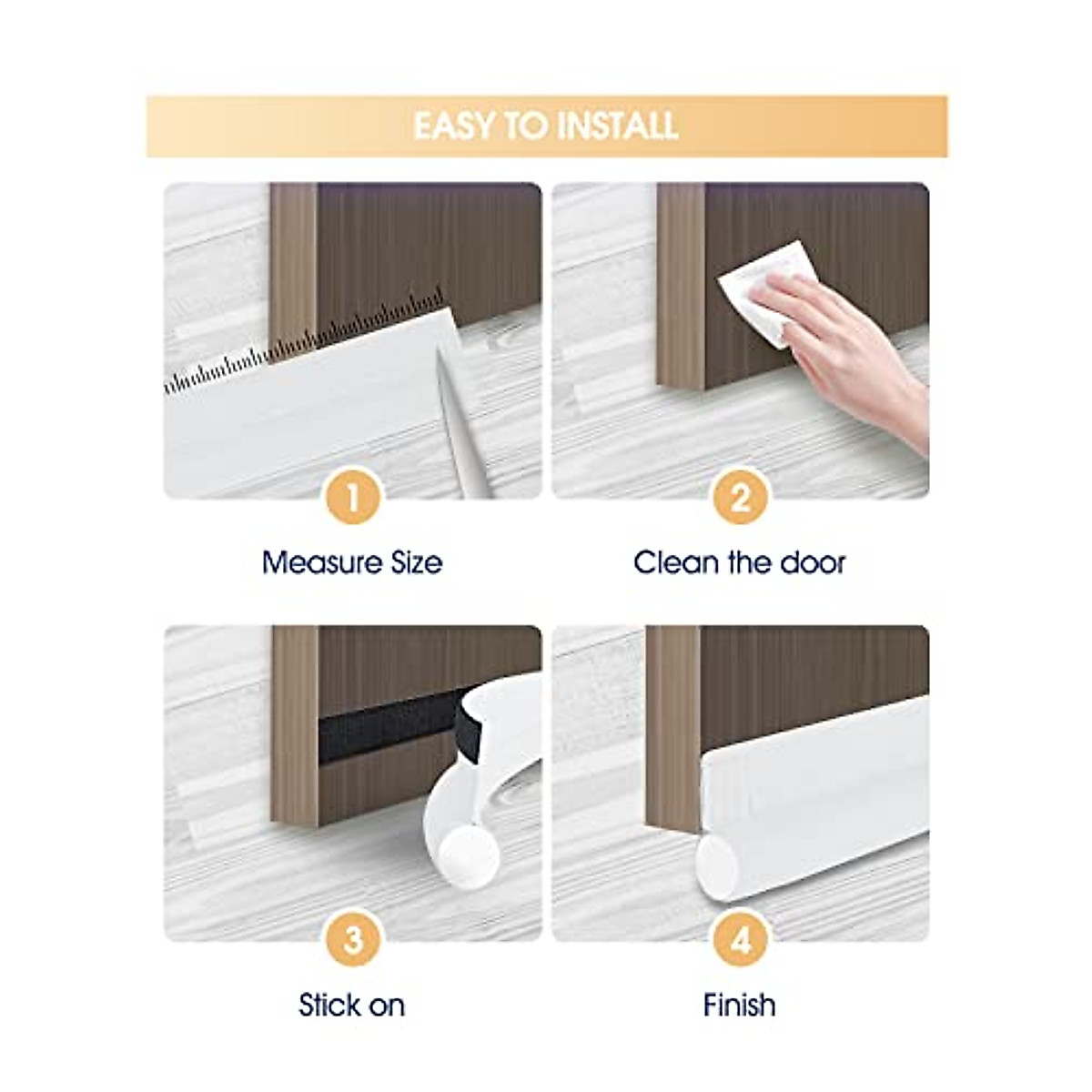 EASY TO INSTALL

1

Measure Size

2

Clean the door

3

Stick on

4

Finish