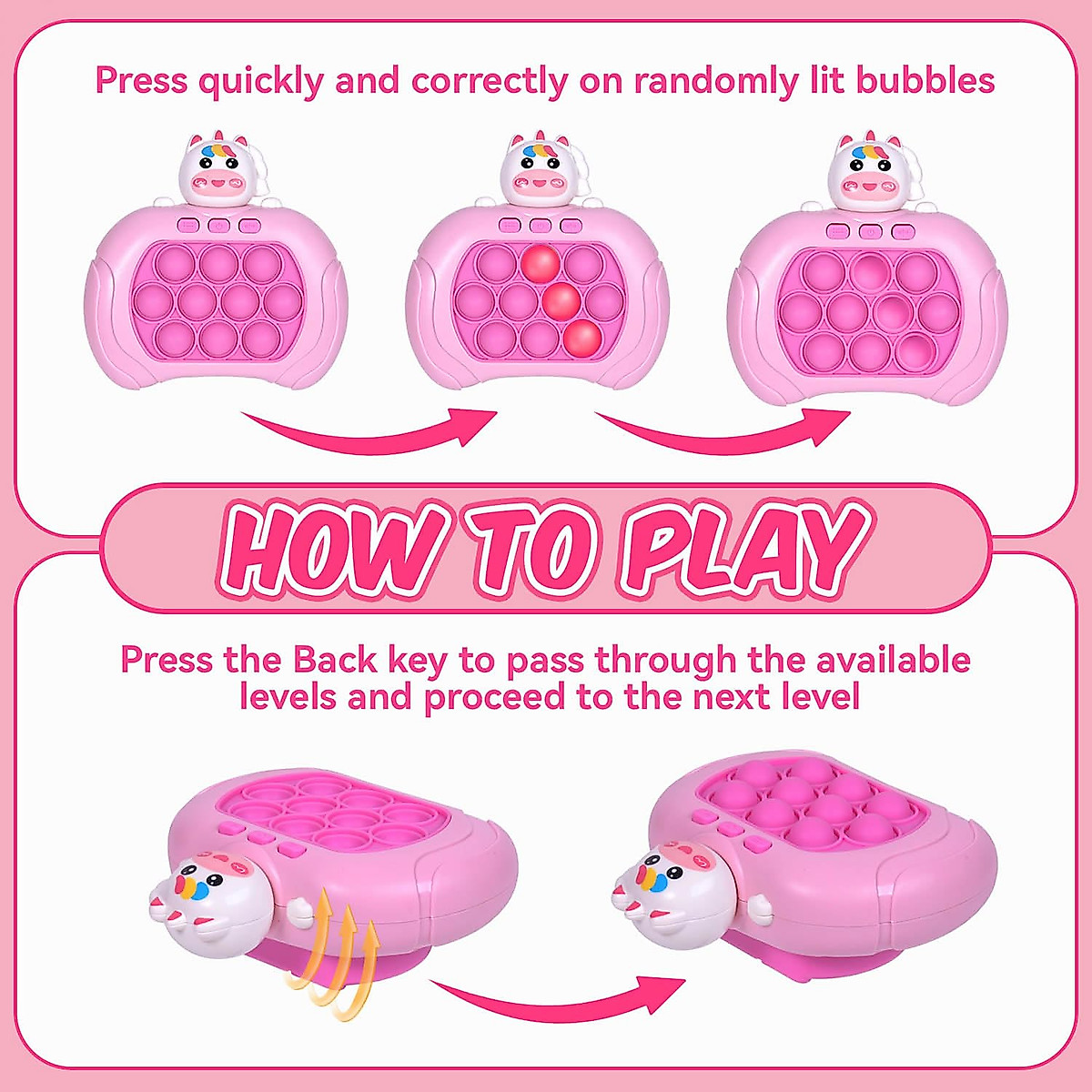 Press quickly and correctly on randomly lit bubbles

HOW TO PLAY

Press the Back key to pass through the available levels and proceed to the next level