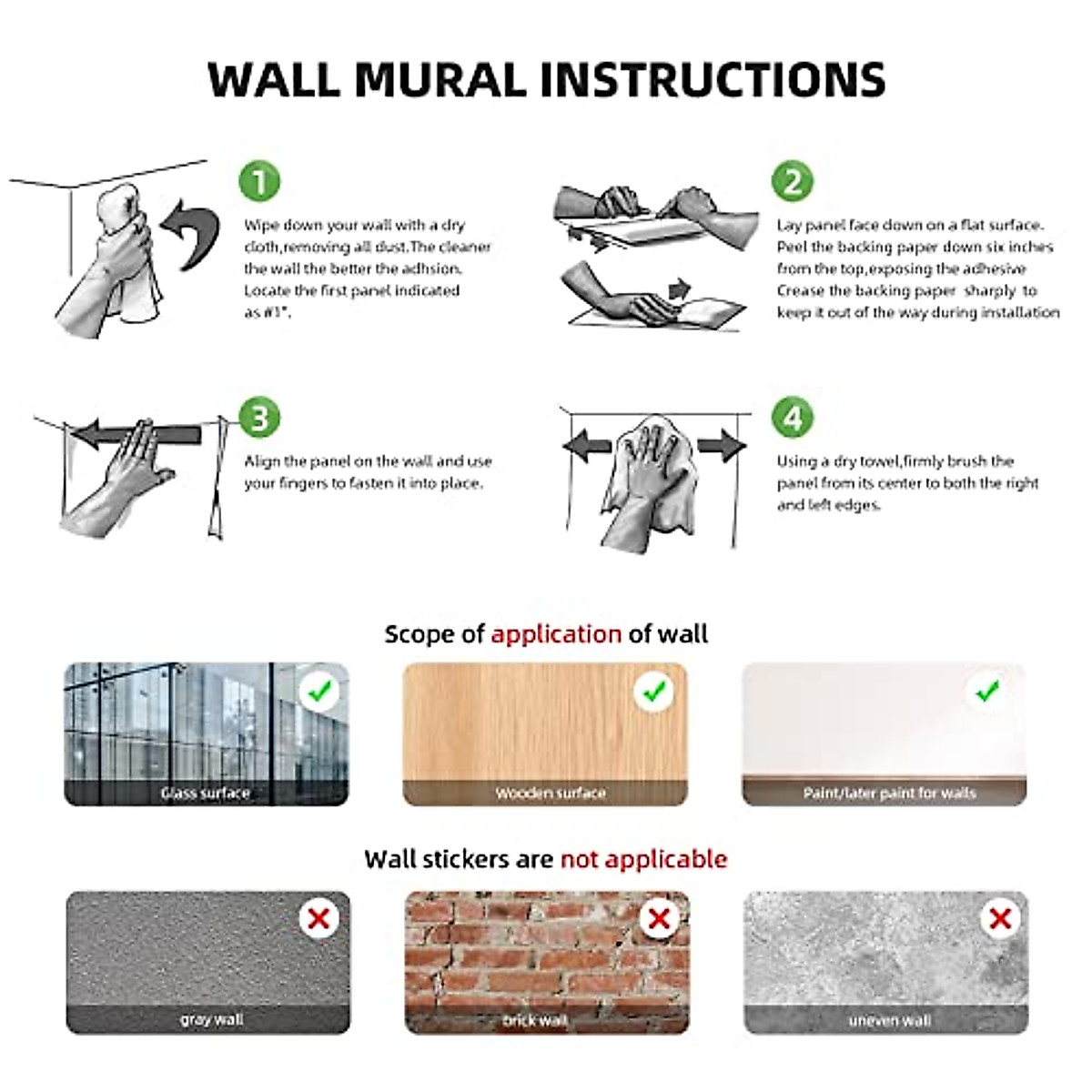 WALL MURAL INSTRUCTIONS

1

Wipe down your wall with a dry cloth,removing all dust.The cleaner the wall the better the adhsion. Locate the first panel indicated as #1".

2

Lay panel face down on a flat surface. Peel the backing paper down six inches from the top,exposing the adhesive Crease the backing paper sharply to keep it out of the way during installation

3

Align the panel on the wall and use your fingers to fasten it into place.

4

Using a dry towel,firmly brush the panel from its center to both the right and left edges.

Scope of application of wall

Glass surface

Wooden surface

Paint/later paint for walls

Wall stickers are not applicable

gray wall

brick wall

uneven wall