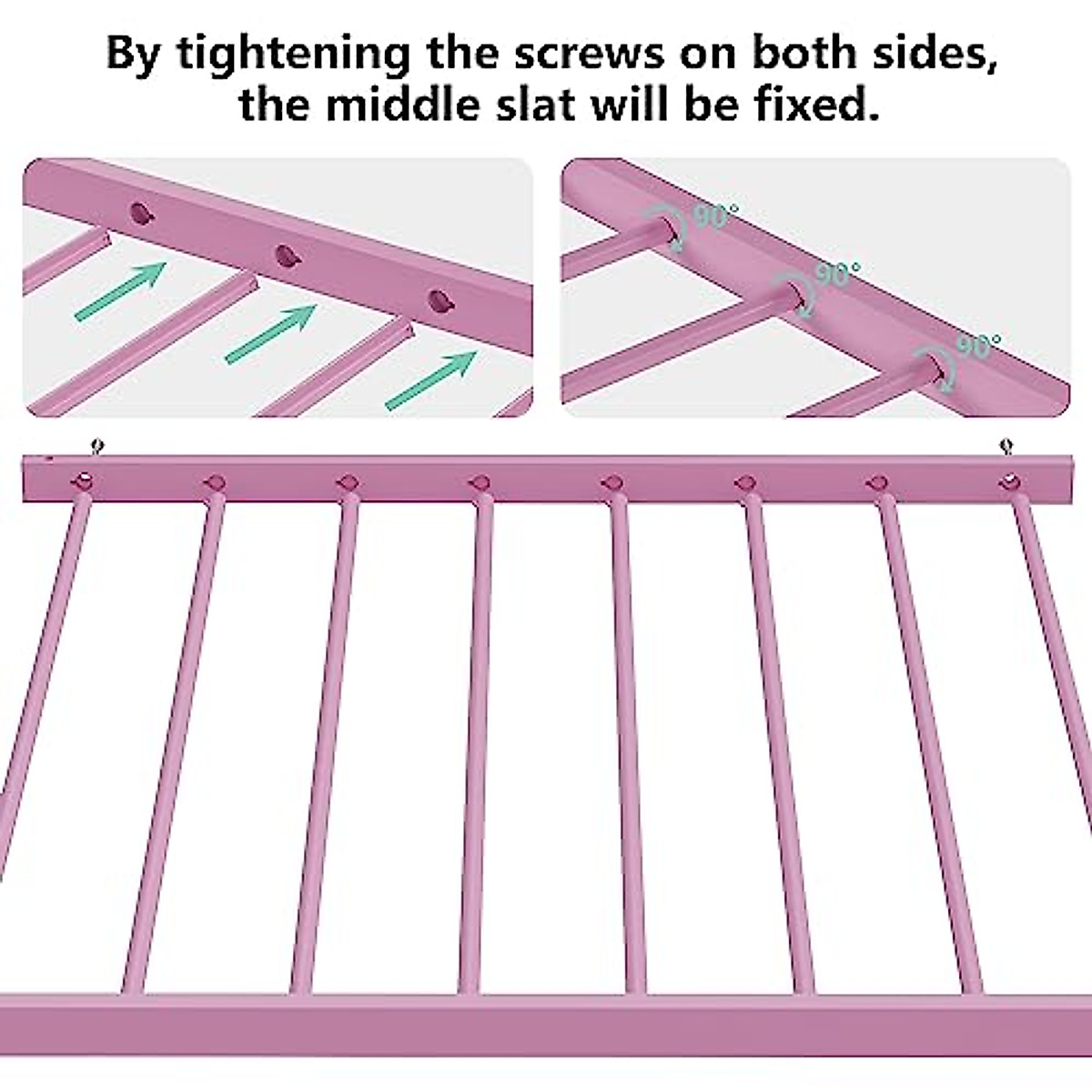 By tightening the screws on both sides, the middle slat will be fixed.

90°
90°
90°