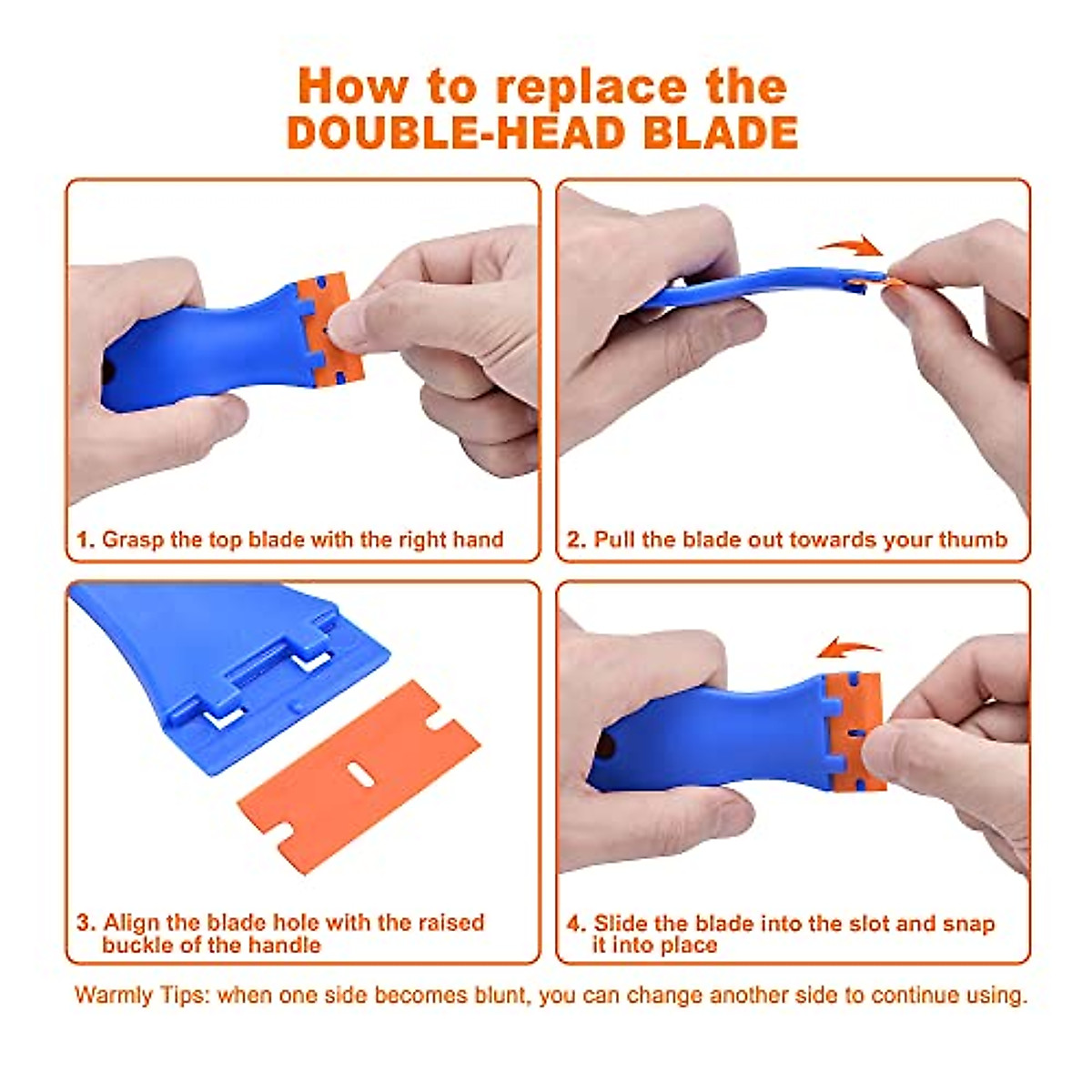 How to replace the
DOUBLE-HEAD BLADE

1. Grasp the top blade with the right hand

2. Pull the blade out towards your thumb

3. Align the blade hole with the raised buckle of the handle

4. Slide the blade into the slot and snap it into place

Warmly Tips: when one side becomes blunt, you can change another side to continue using.