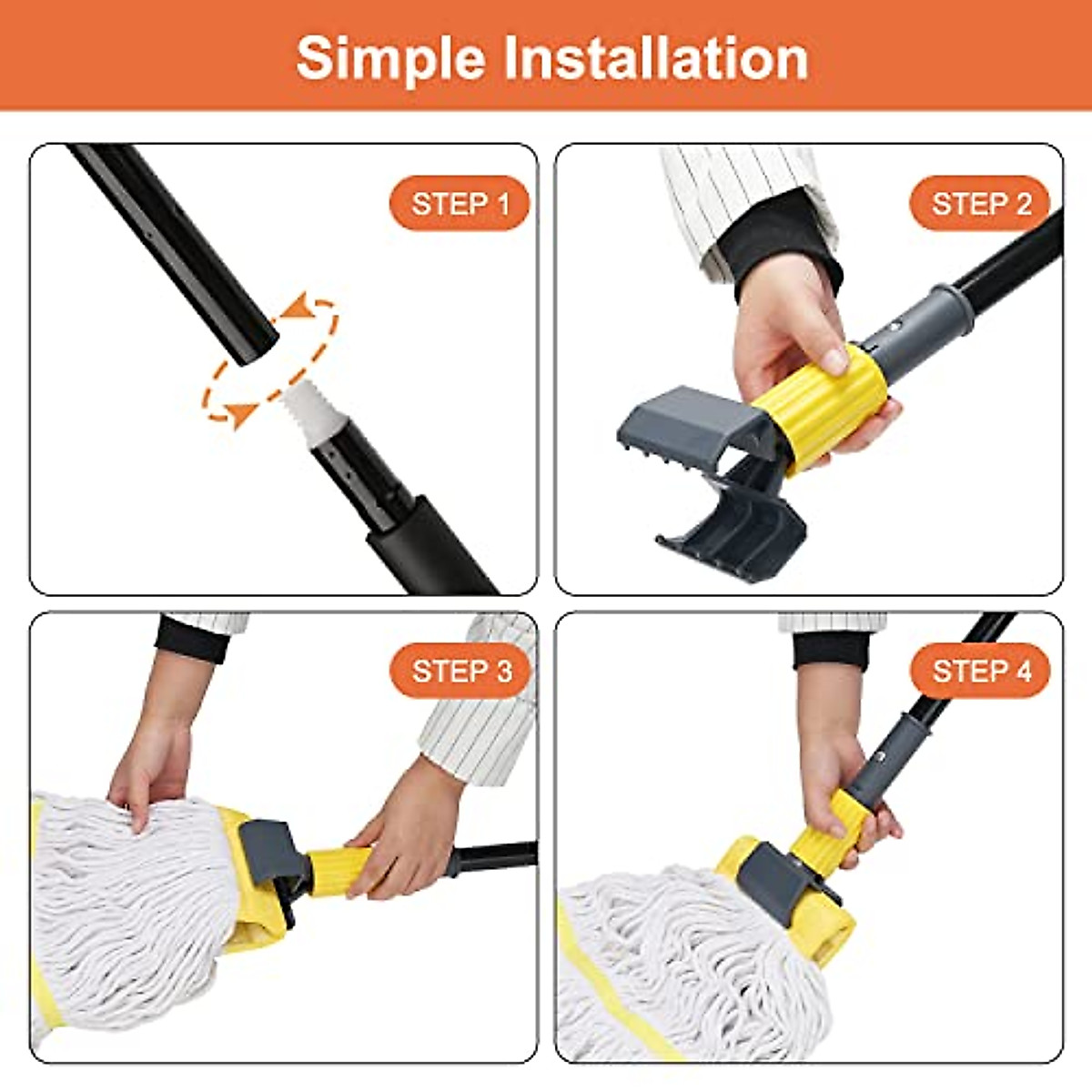 Simple Installation

STEP 1

STEP 2

STEP 3

STEP 4