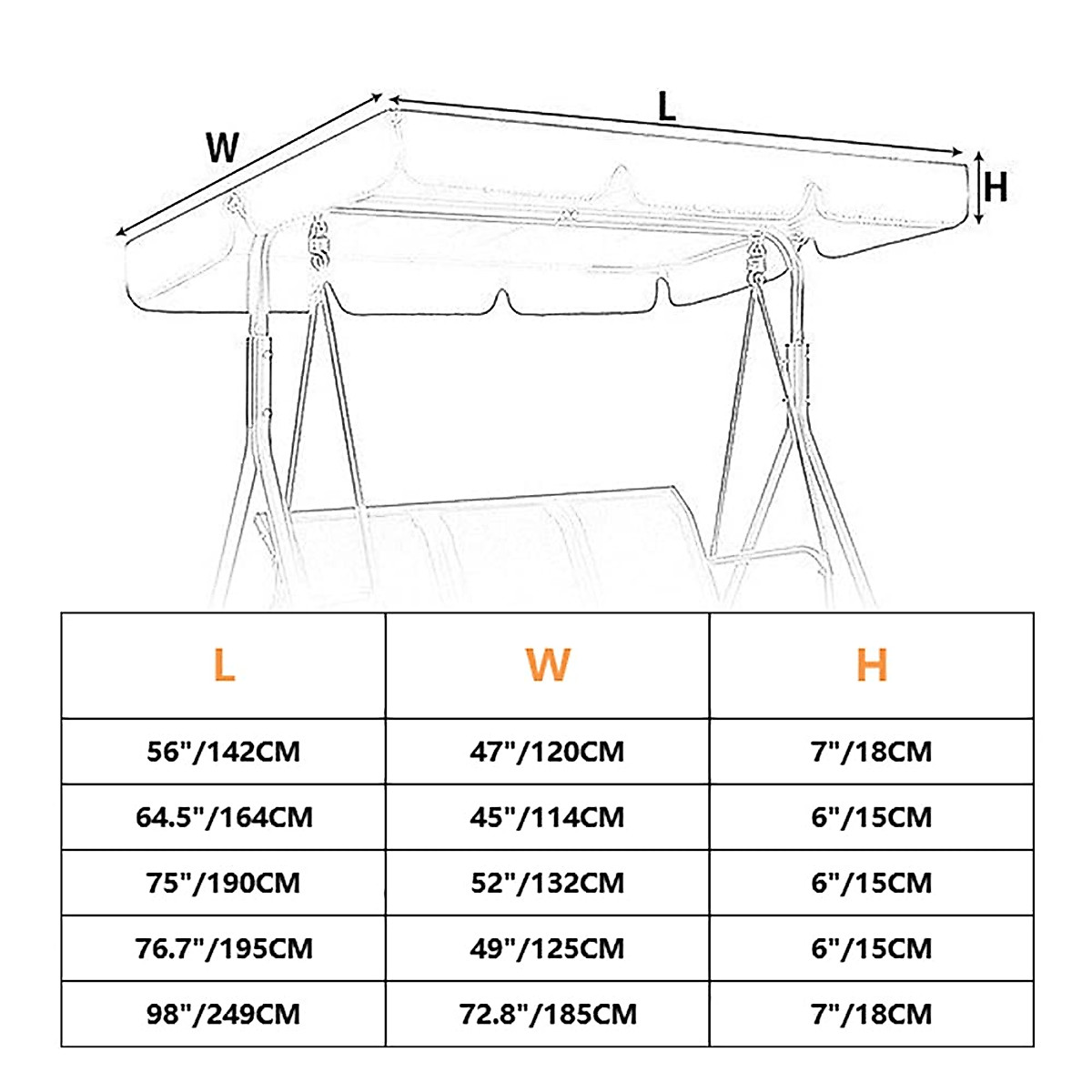 W

L

H

| L | W | H |
|---|---|---|
| 56"/142CM | 47"/120CM | 7"/18CM |
| 64.5"/164CM | 45"/114CM | 6"/15CM |
| 75"/190CM | 52"/132CM | 6"/15CM |
| 76.7"/195CM | 49"/125CM | 6"/15CM |
| 98"/249CM | 72.8"/185CM | 7"/18CM |