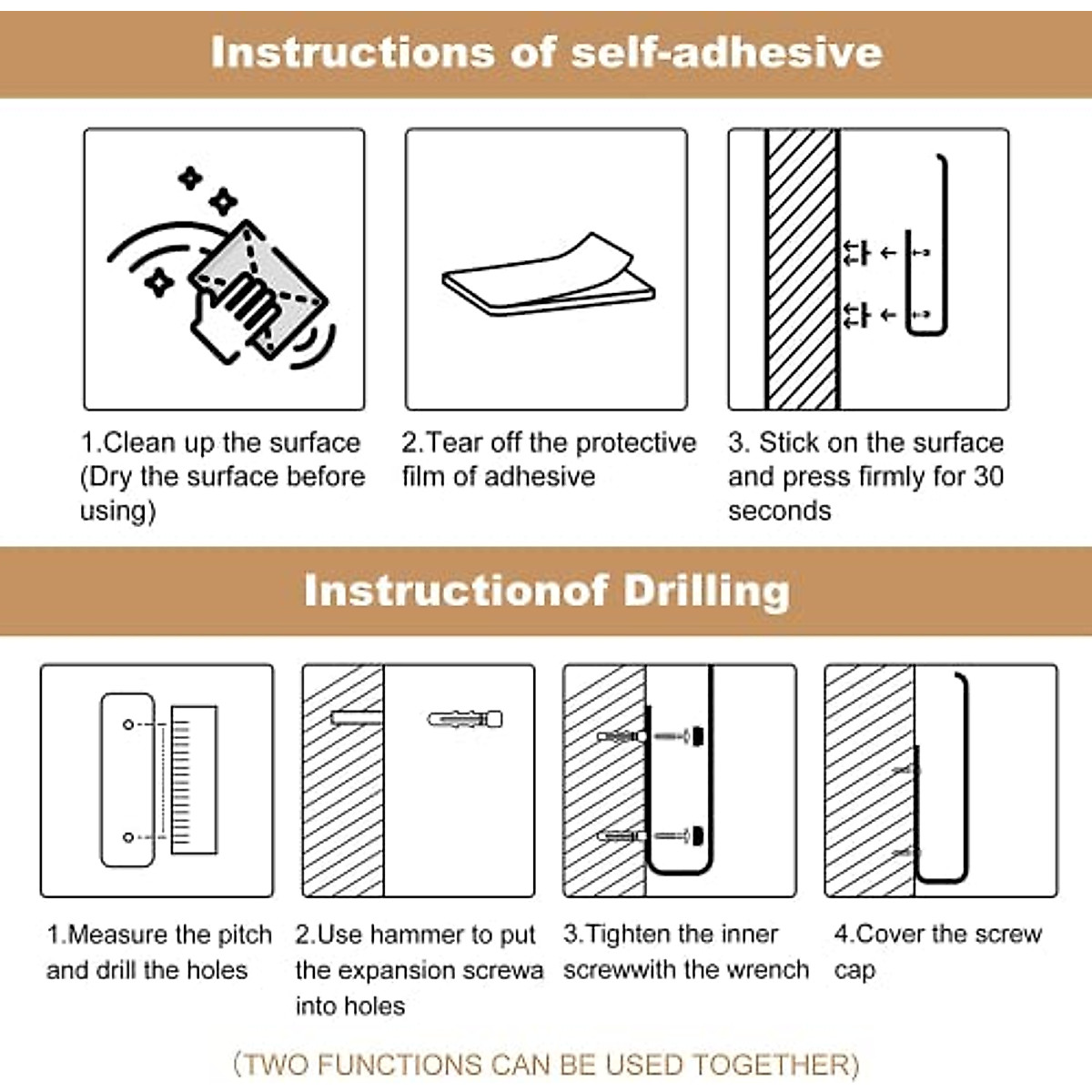 Instructions of self-adhesive

1.Clean up the surface (Dry the surface before using)

2.Tear off the protective film of adhesive

3. Stick on the surface and press firmly for 30 seconds

Instructionof Drilling

1.Measure the pitch and drill the holes

2.Use hammer to put the expansion screwa into holes

3.Tighten the inner screwwith the wrench

4.Cover the screw cap

(TWO FUNCTIONS CAN BE USED TOGETHER)