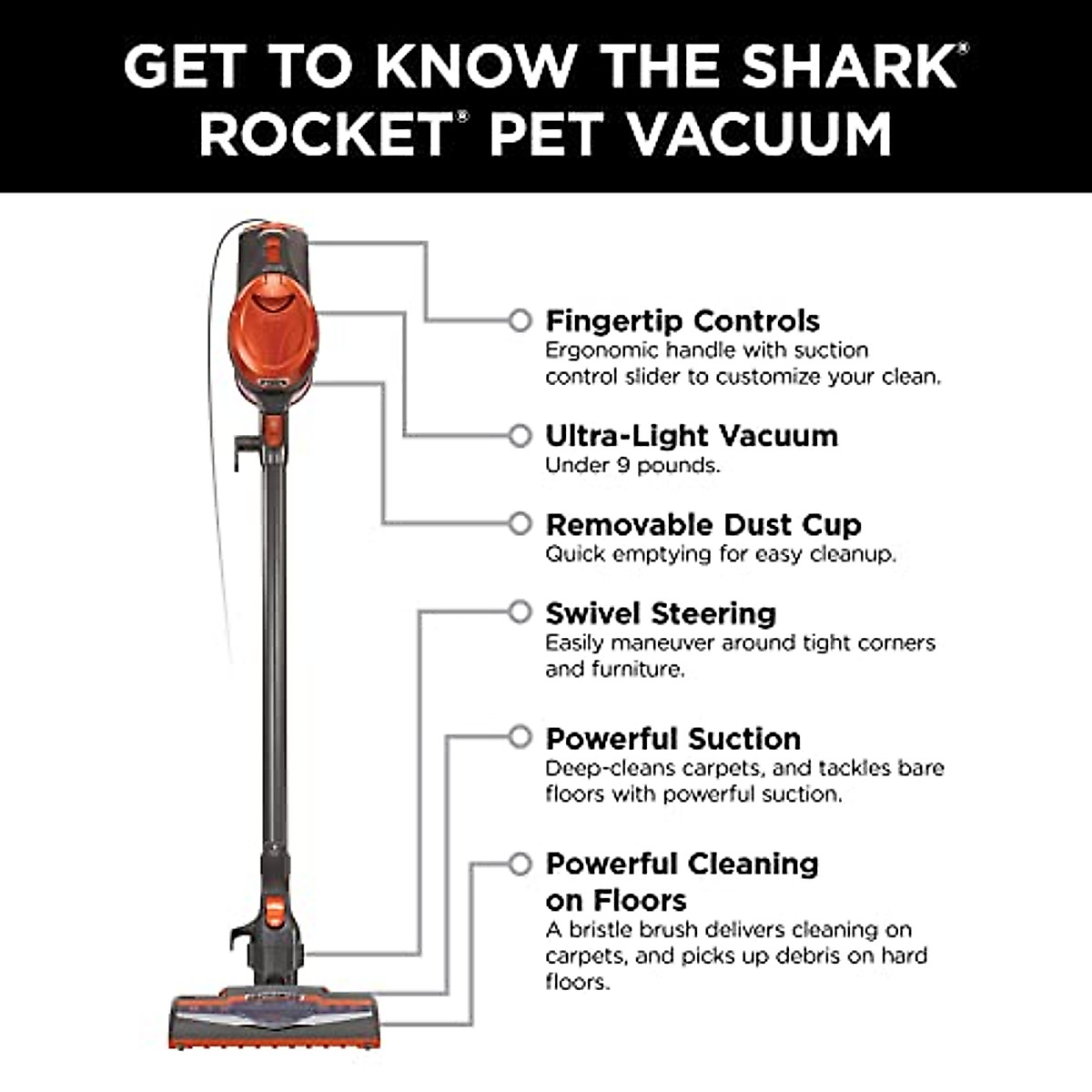 GET TO KNOW THE SHARK® ROCKET® PET VACUUM

Fingertip Controls
Ergonomic handle with suction control slider to customize your clean.

Ultra-Light Vacuum
Under 9 pounds.

Removable Dust Cup
Quick emptying for easy cleanup.

Swivel Steering
Easily maneuver around tight corners and furniture.

Powerful Suction
Deep-cleans carpets, and tackles bare floors with powerful suction.

Powerful Cleaning on Floors
A bristle brush delivers cleaning on carpets, and picks up debris on hard floors.