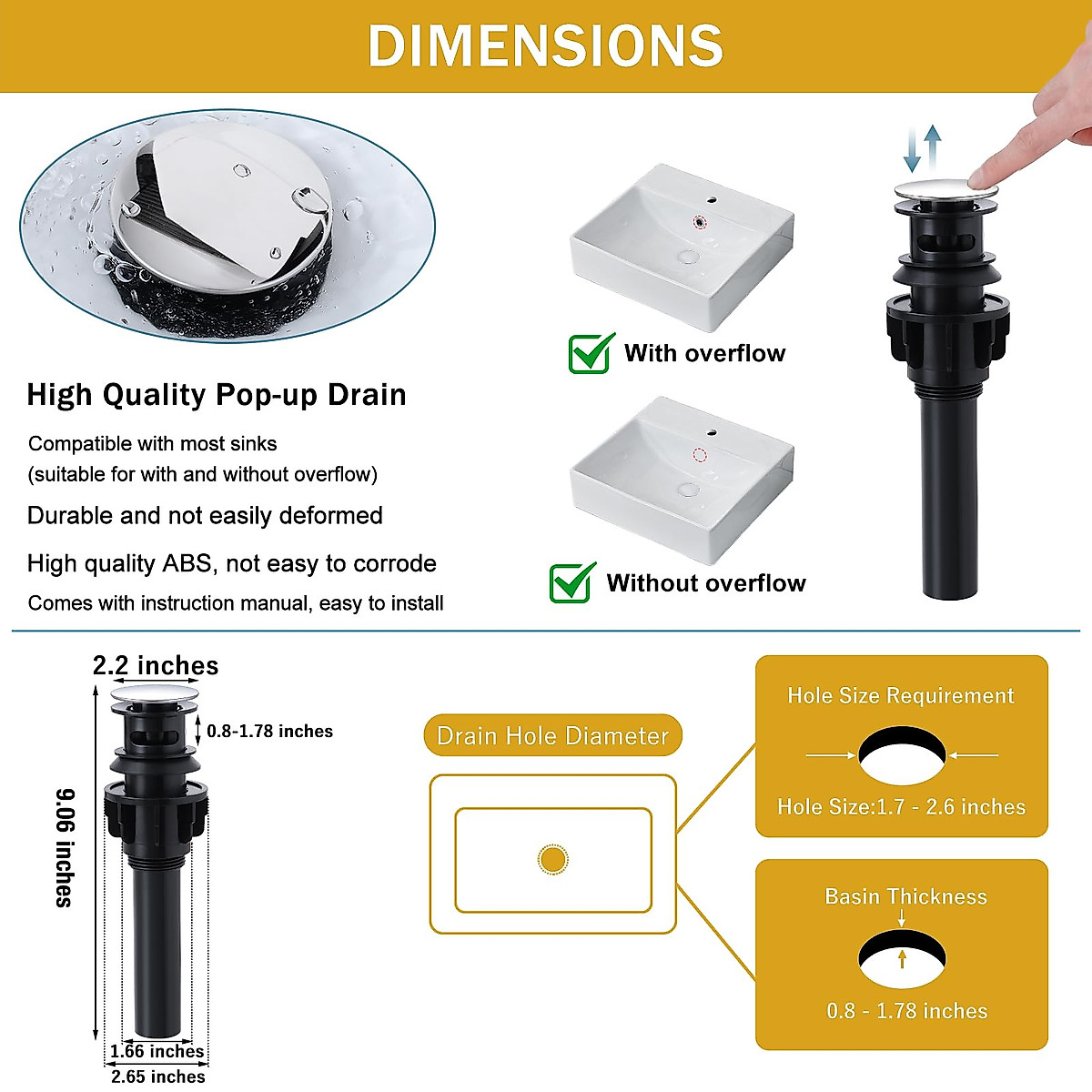 DIMENSIONS

High Quality Pop-up Drain

Compatible with most sinks
(suitable for with and without overflow)

Durable and not easily deformed

High quality ABS, not easy to corrode

Comes with instruction manual, easy to install

With overflow

Without overflow

2.2 inches

0.8-1.78 inches

9.06 inches

1.66 inches

2.65 inches

Drain Hole Diameter

Hole Size Requirement

Hole Size:1.7 - 2.6 inches

Basin Thickness

0.8 - 1.78 inches