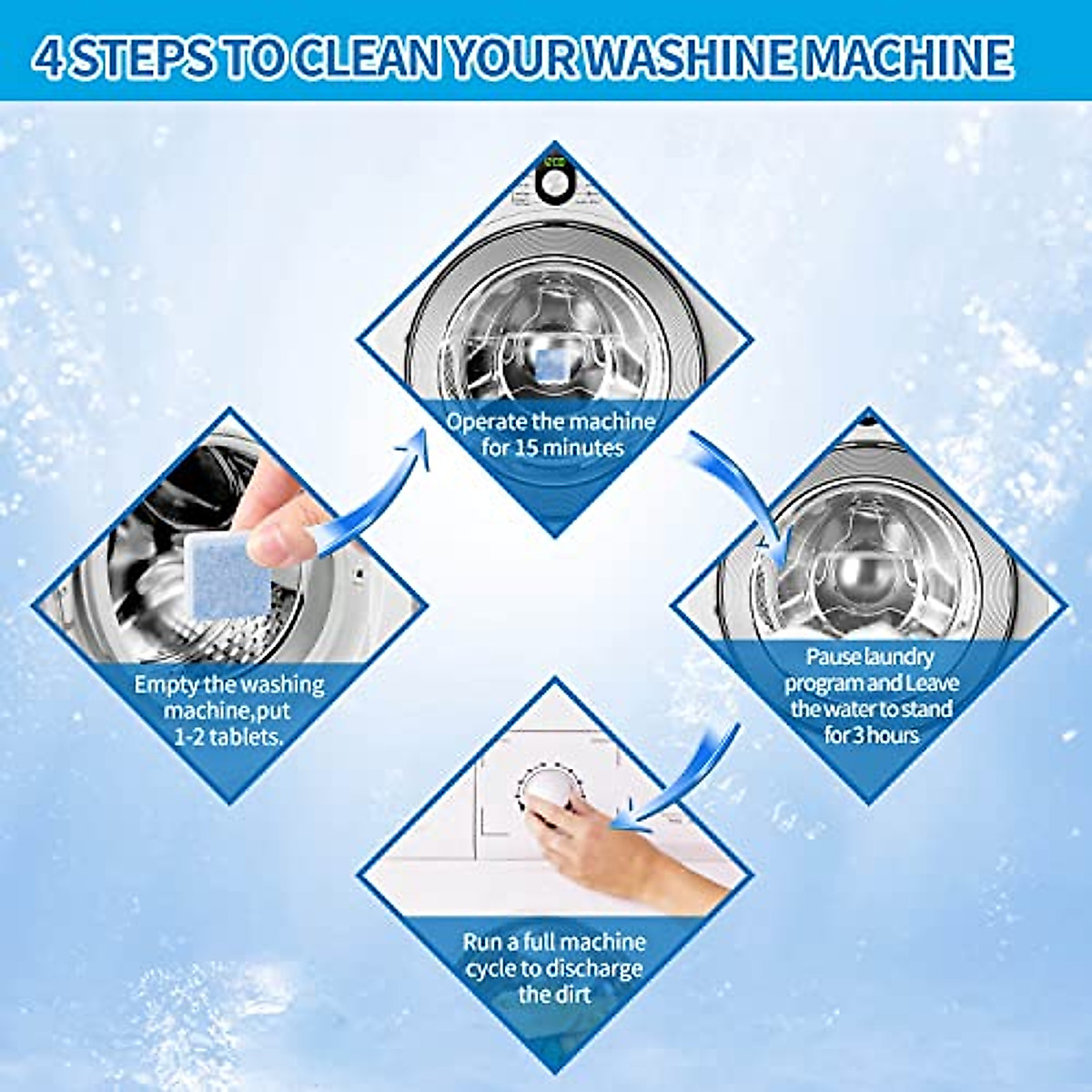 4 STEPS TO CLEAN YOUR WASHINE MACHINE

Empty the washing machine,put 1-2 tablets.

Operate the machine for 15 minutes

Pause laundry program and Leave the water to stand for 3 hours

Run a full machine cycle to discharge the dirt