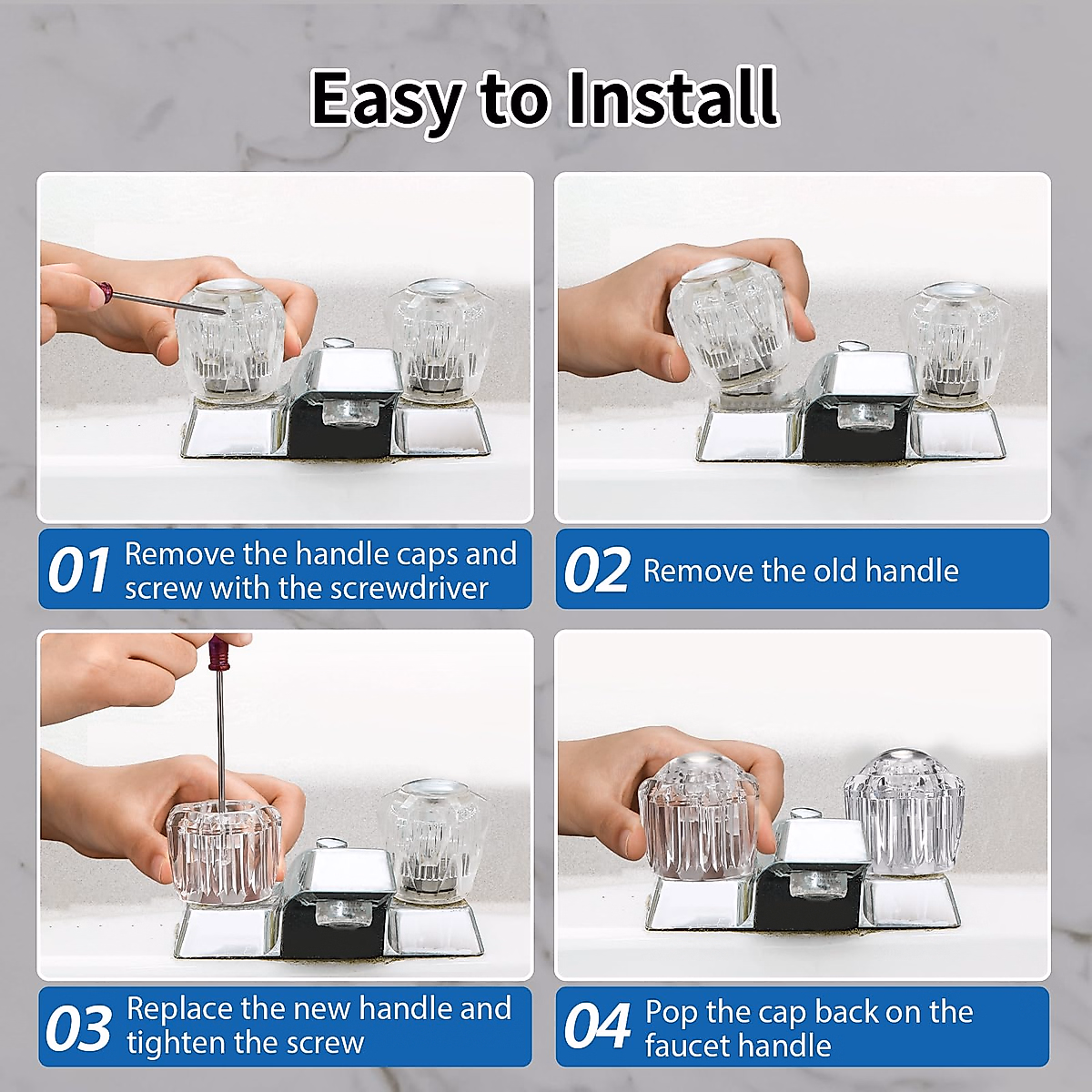 Easy to Install

01 Remove the handle caps and screw with the screwdriver

02 Remove the old handle

03 Replace the new handle and tighten the screw

04 Pop the cap back on the faucet handle