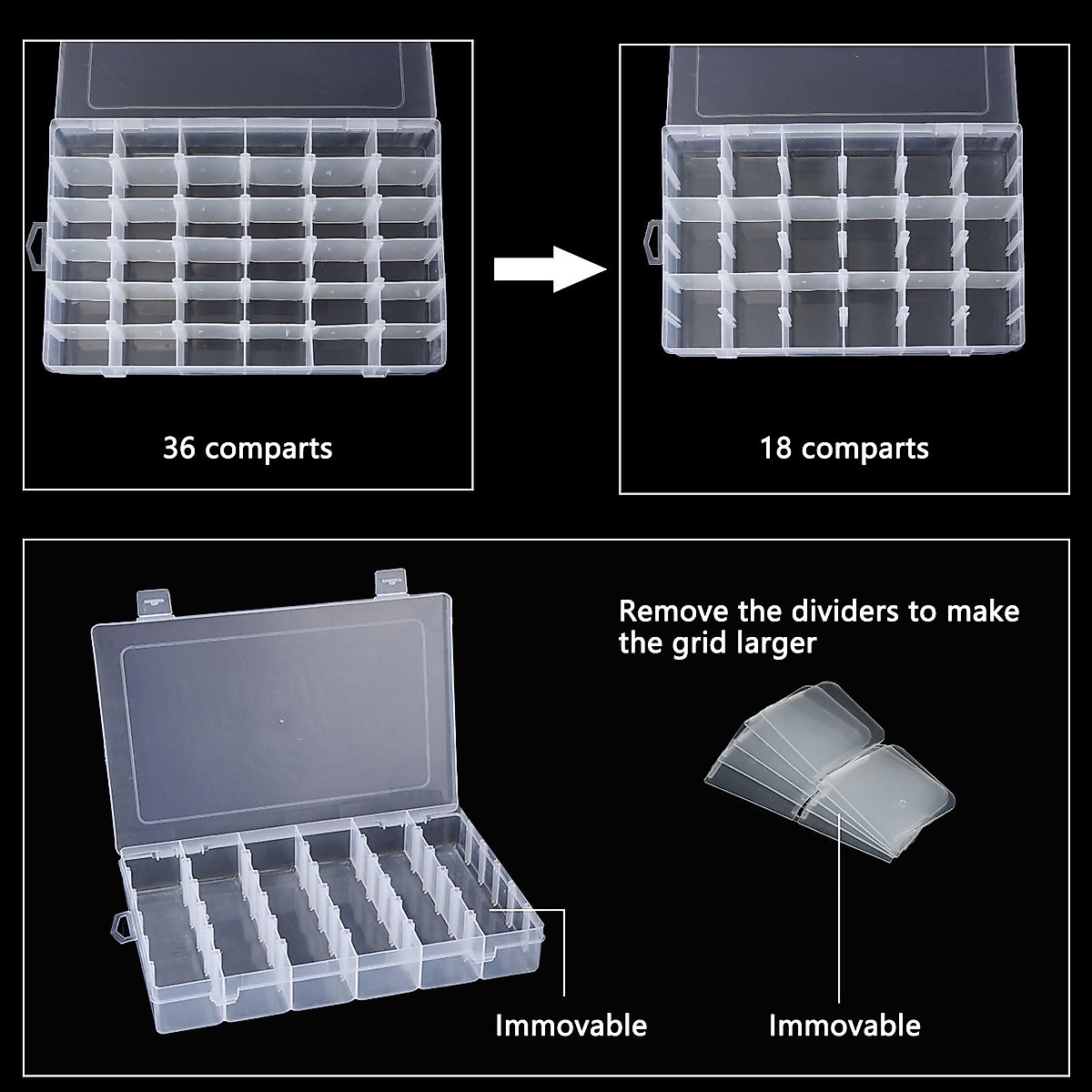 36 comparts

18 comparts

Remove the dividers to make the grid larger

Immovable

Immovable