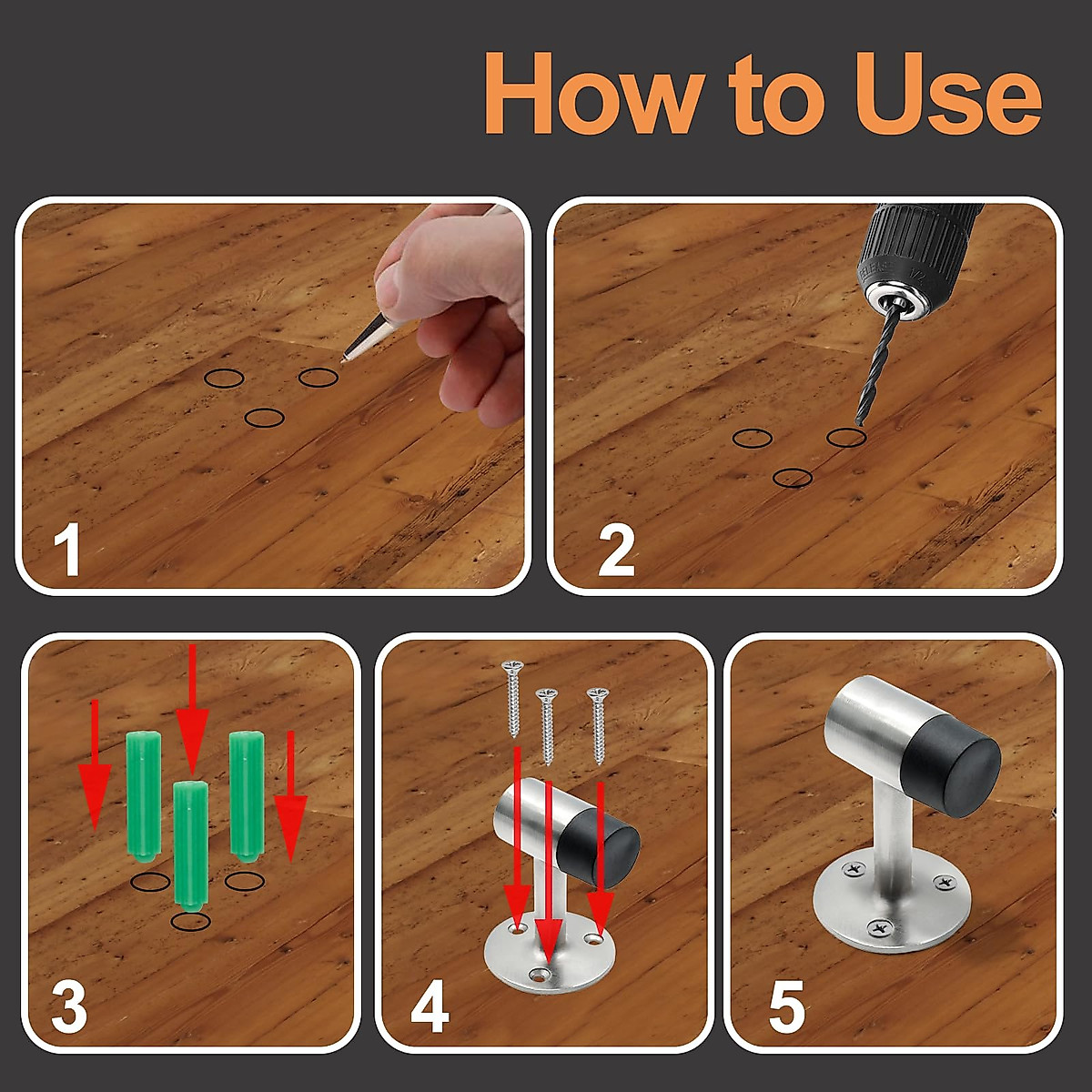 How to Use

1

2

3

4

5