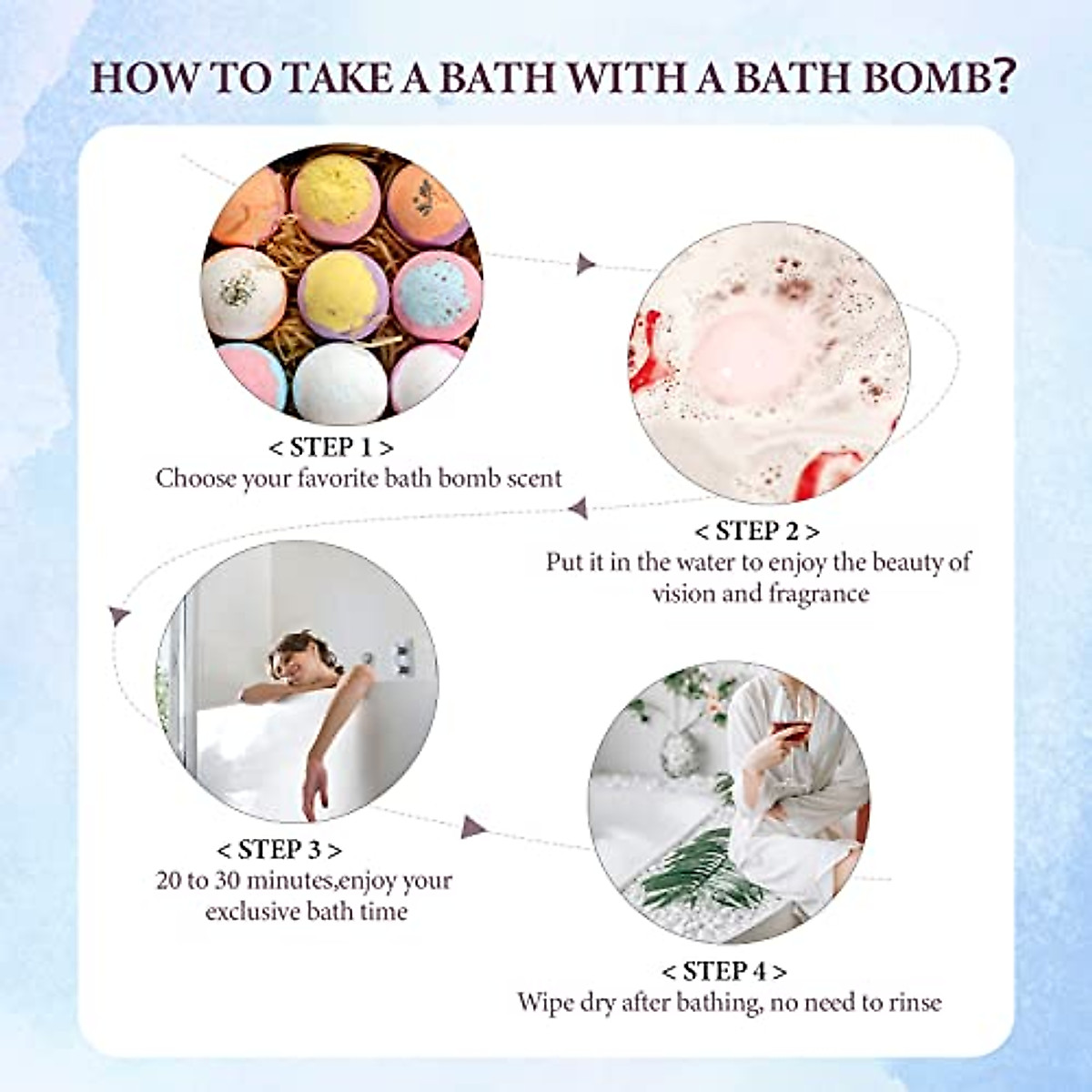 HOW TO TAKE A BATH WITH A BATH BOMB?

< STEP 1 >
Choose your favorite bath bomb scent

< STEP 2 >
Put it in the water to enjoy the beauty of vision and fragrance

< STEP 3 >
20 to 30 minutes,enjoy your exclusive bath time

< STEP 4 >
Wipe dry after bathing, no need to rinse