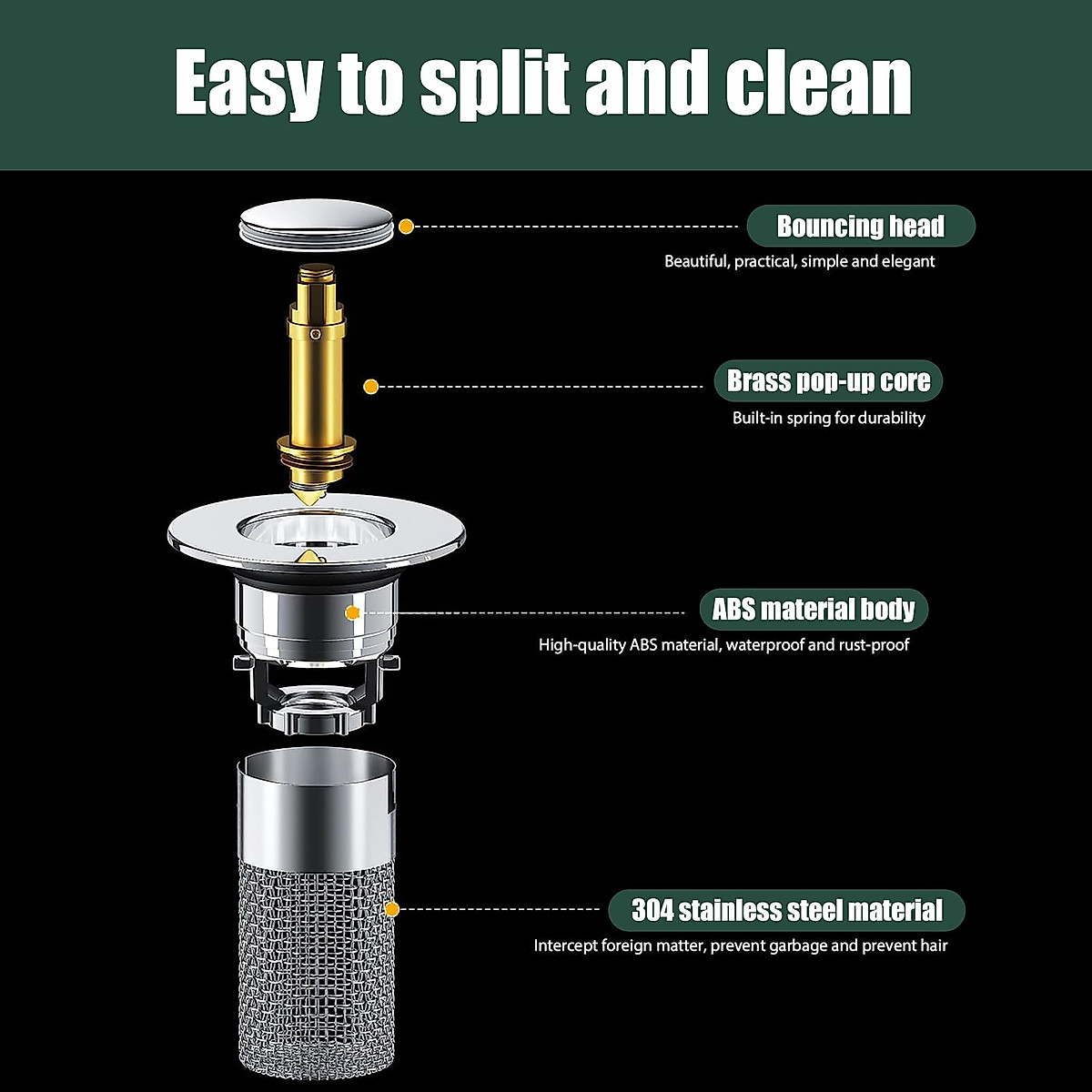 Easy to split and clean

Bouncing head
Beautiful, practical, simple and elegant

Brass pop-up core
Built-in spring for durability

ABS material body
High-quality ABS material, waterproof and rust-proof

304 stainless steel material
Intercept foreign matter, prevent garbage and prevent hair