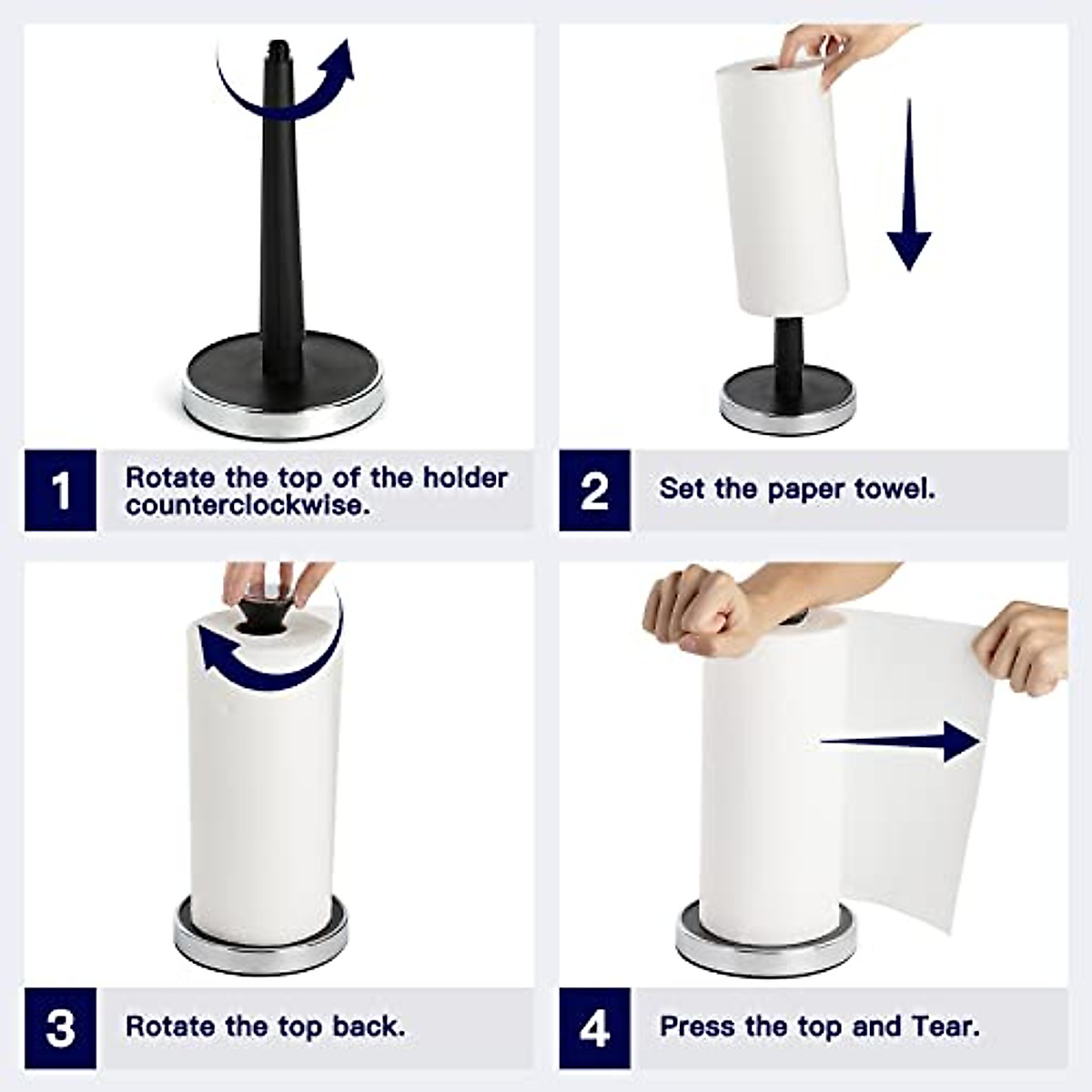 1 Rotate the top of the holder counterclockwise.

2 Set the paper towel.

3 Rotate the top back.

4 Press the top and Tear.