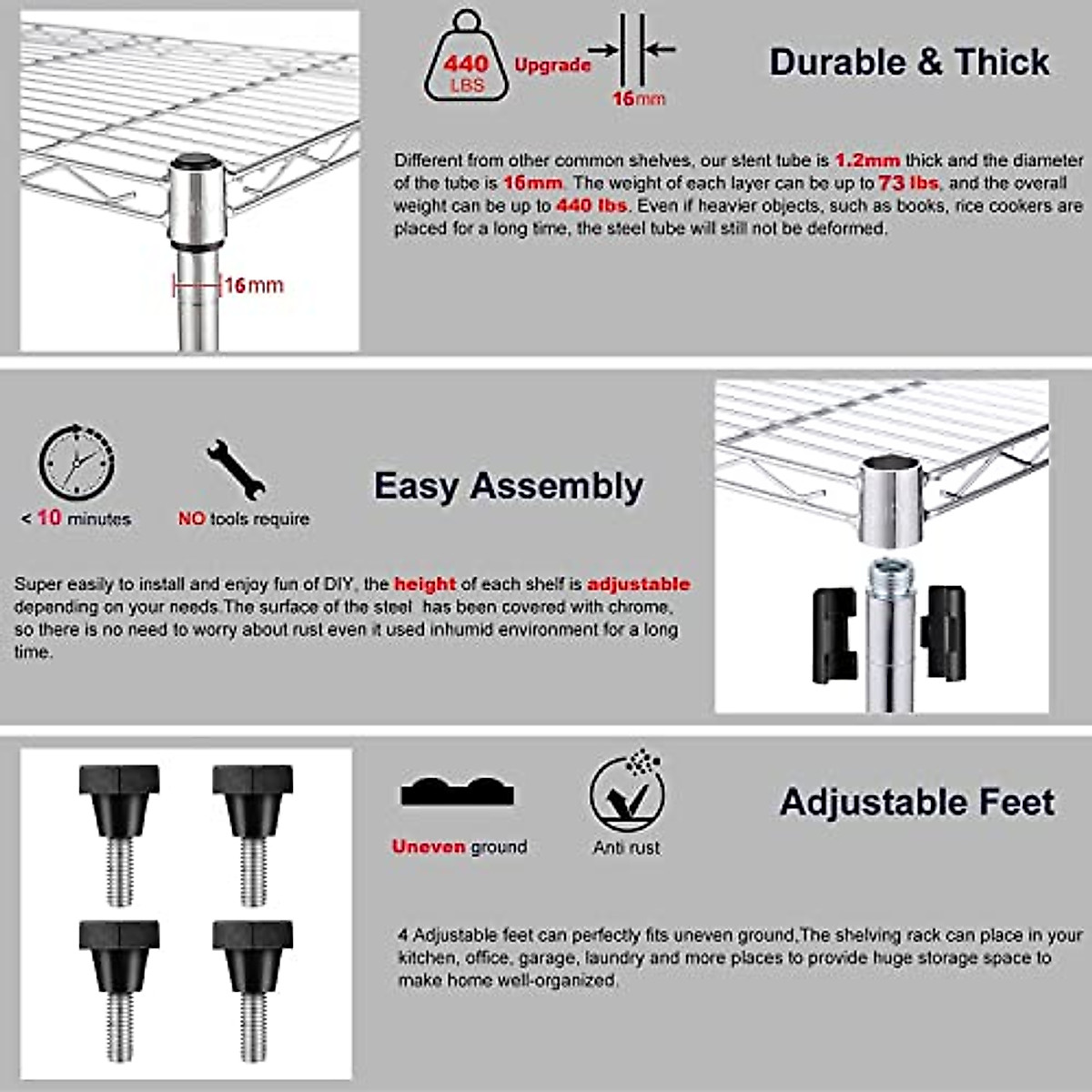 16mm

440 LBS

Upgrade

16mm

Durable & Thick

Different from other common shelves, our stent tube is 1.2mm thick and the diameter of the tube is 16mm. The weight of each layer can be up to 73 lbs, and the overall weight can be up to 440 lbs. Even if heavier objects, such as books, rice cookers are placed for a long time, the steel tube will still not be deformed.

< 10 minutes

NO tools require

Easy Assembly

Super easily to install and enjoy fun of DIY, the height of each shelf is adjustable depending on your needs.The surface of the steel has been covered with chrome, so there is no need to worry about rust even it used inhumid environment for a long time.

Uneven ground

Anti rust

Adjustable Feet

4 Adjustable feet can perfectly fits uneven ground,The shelving rack can place in your kitchen, office, garage, laundry and more places to provide huge storage space to make home well-organized.