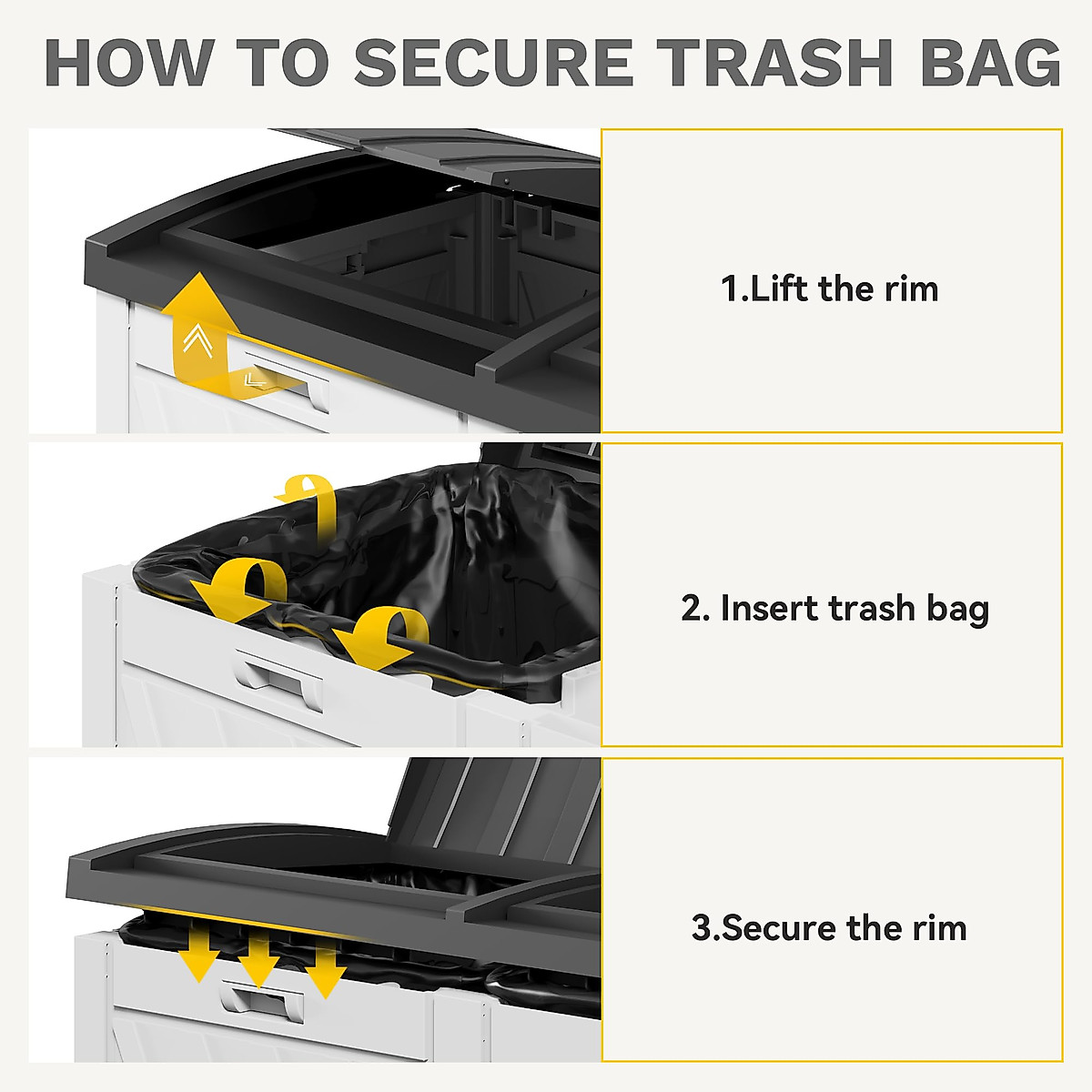 HOW TO SECURE TRASH BAG

1.Lift the rim

2. Insert trash bag

3.Secure the rim