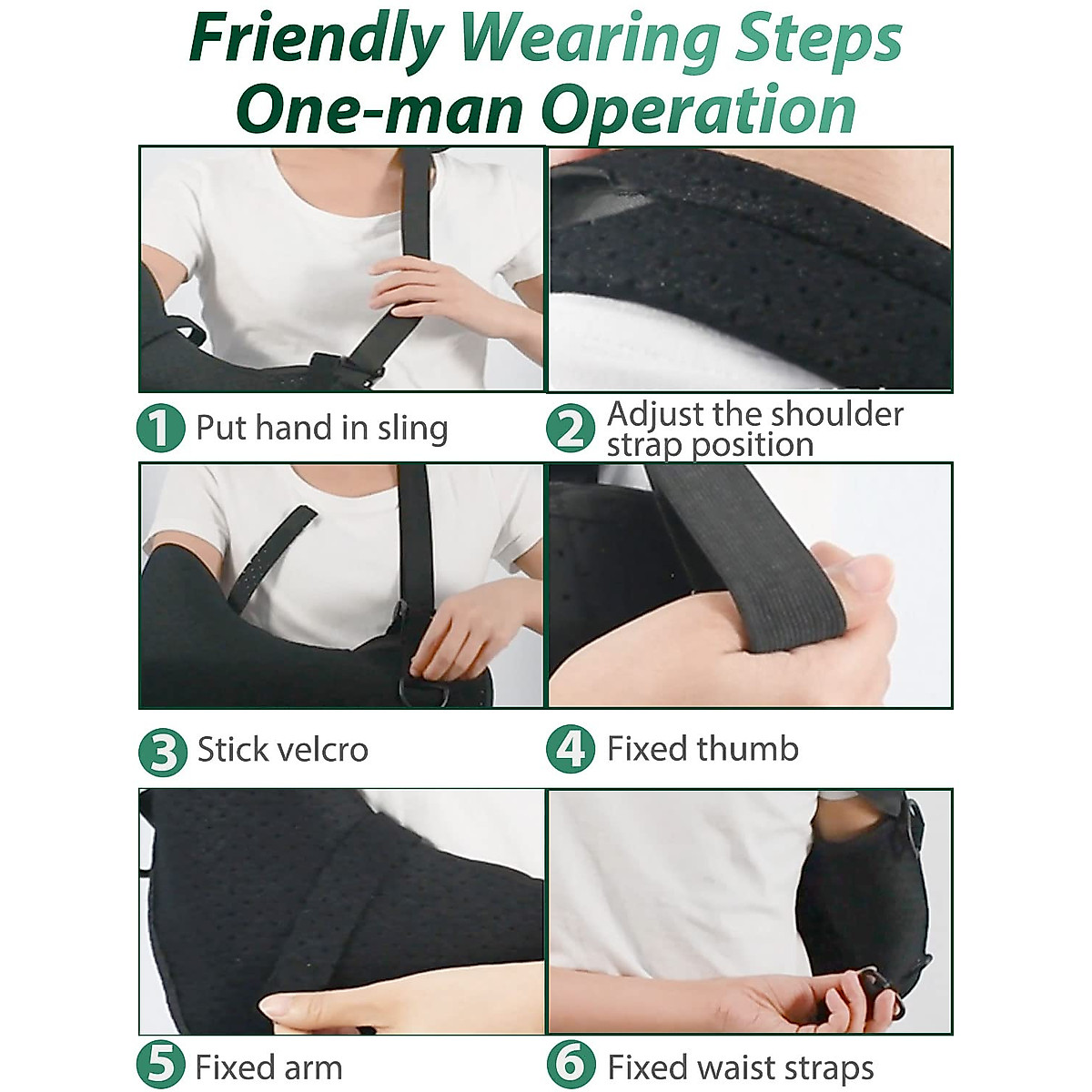 Friendly Wearing Steps
One-man Operation

1 Put hand in sling

2 Adjust the shoulder strap position

3 Stick velcro

4 Fixed thumb

5 Fixed arm

6 Fixed waist straps