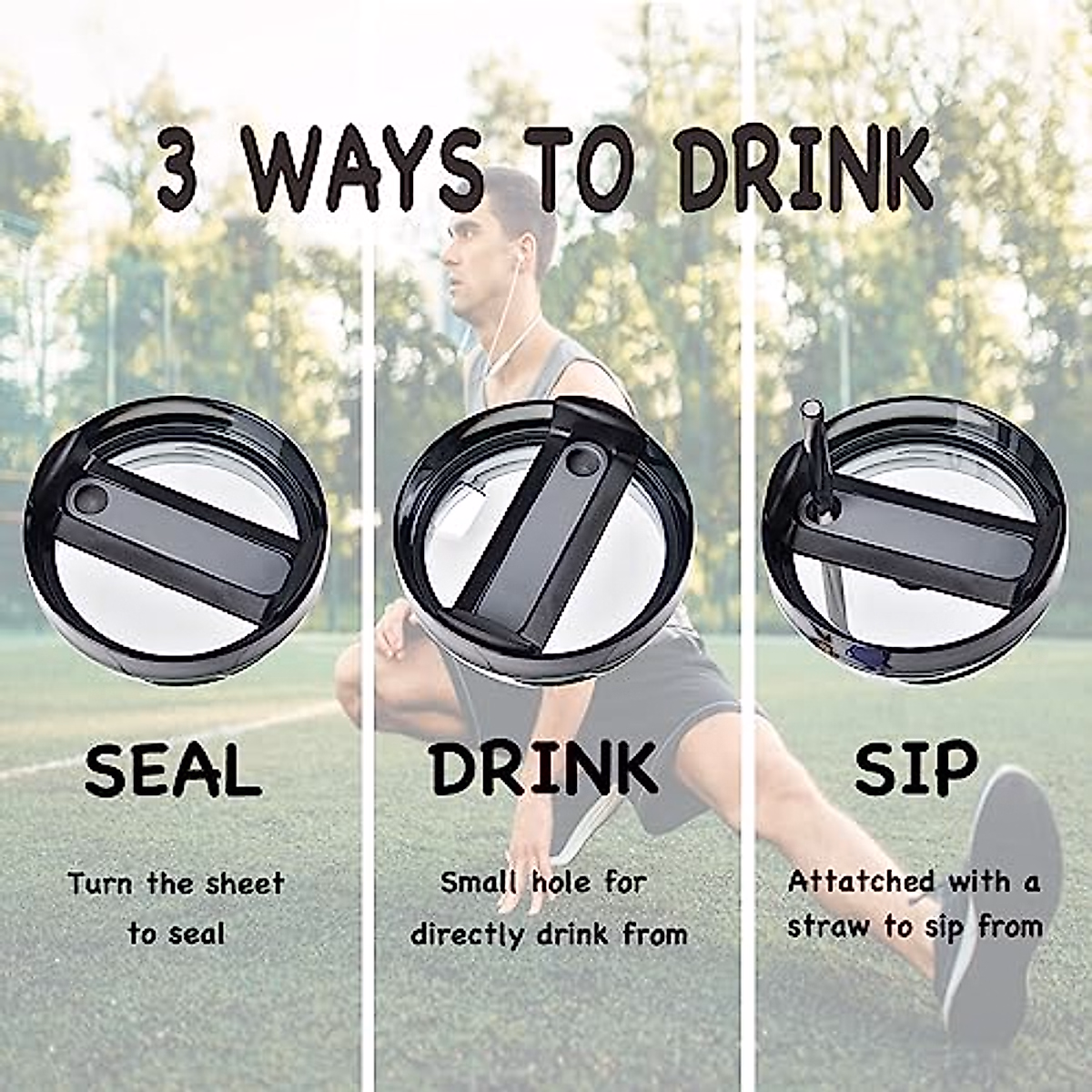 3 WAYS TO DRINK

SEAL

Turn the sheet to seal

DRINK

Small hole for directly drink from

SIP

Attatched with a straw to sip from