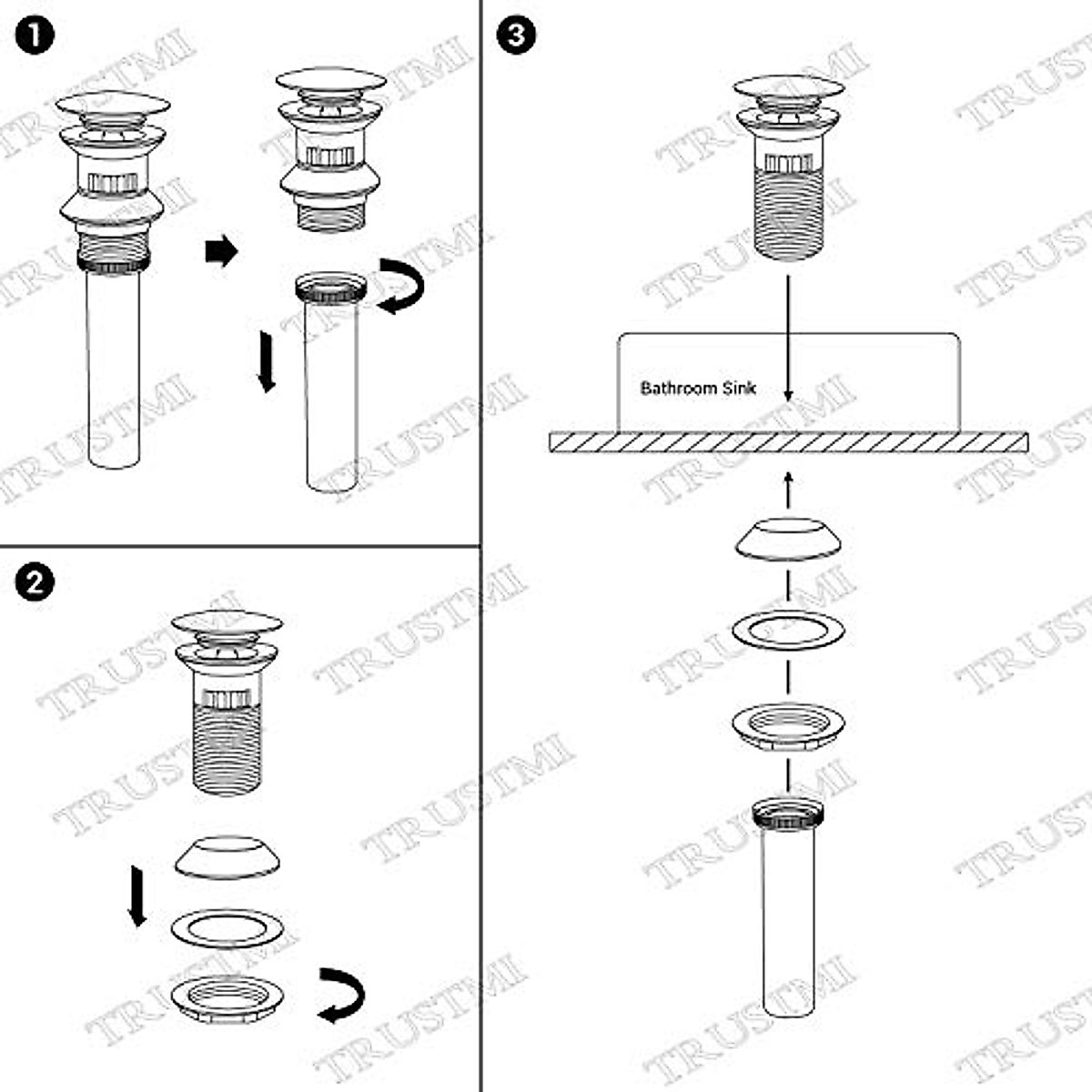 1

2

3

Bathroom Sink

TRUSTMI