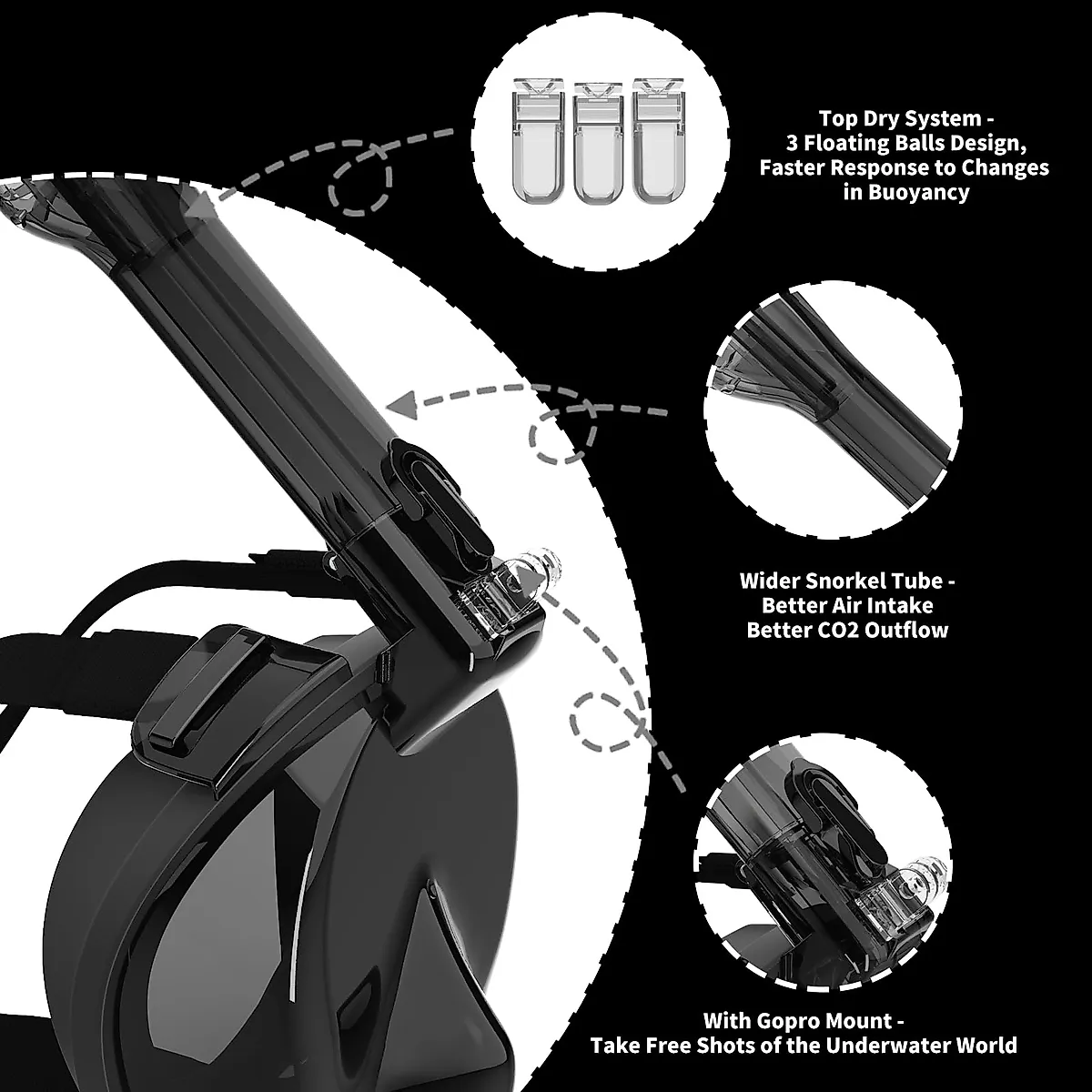 Top Dry System -
3 Floating Balls Design,
Faster Response to Changes
in Buoyancy

Wider Snorkel Tube -
Better Air Intake
Better CO2 Outflow

With Gopro Mount -
Take Free Shots of the Underwater World