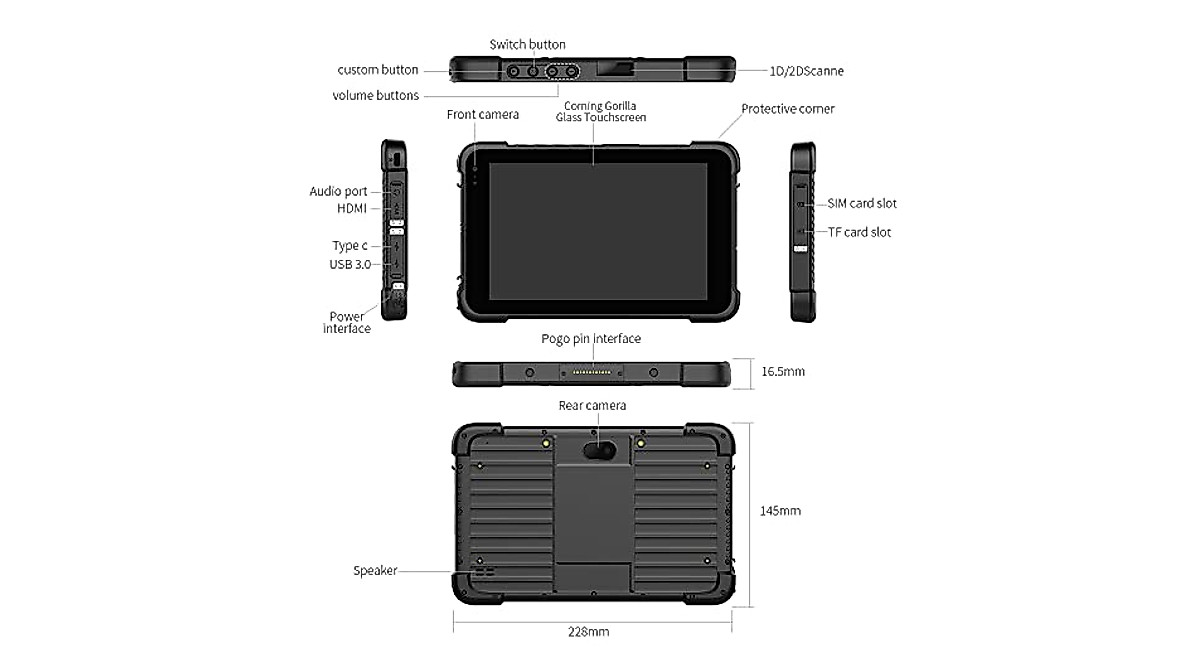 Switch button

custom button

1D/2DScanne

volume buttons

Front camera

Corning Gorilla Glass Touchscreen

Protective corner

Audio port

HDMI

Type c

USB 3.0

Power interface

SIM card slot

TF card slot

Pogo pin interface

16.5mm

Rear camera

145mm

Speaker

228mm