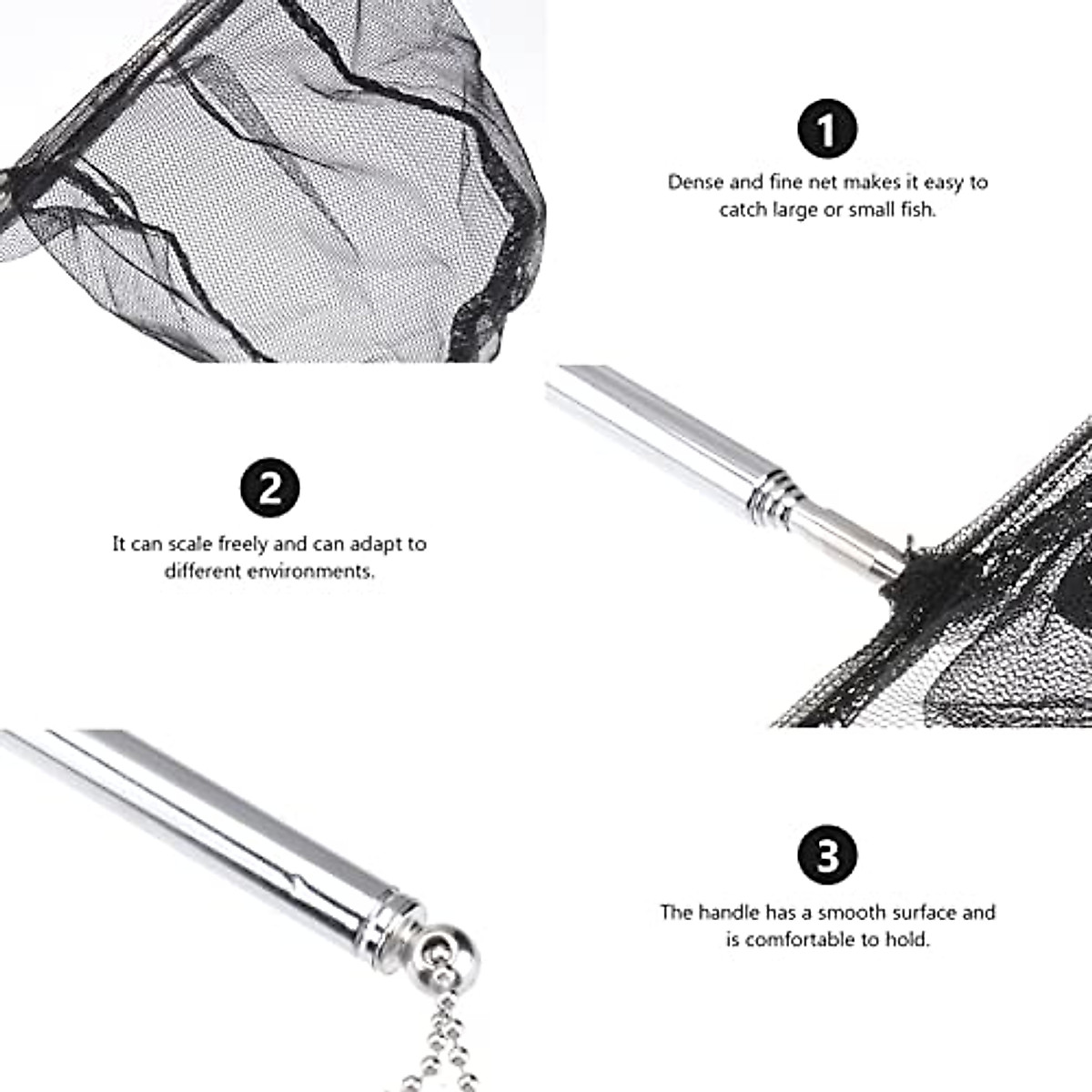 1

Dense and fine net makes it easy to catch large or small fish.

2

It can scale freely and can adapt to different environments.

3

The handle has a smooth surface and is comfortable to hold.