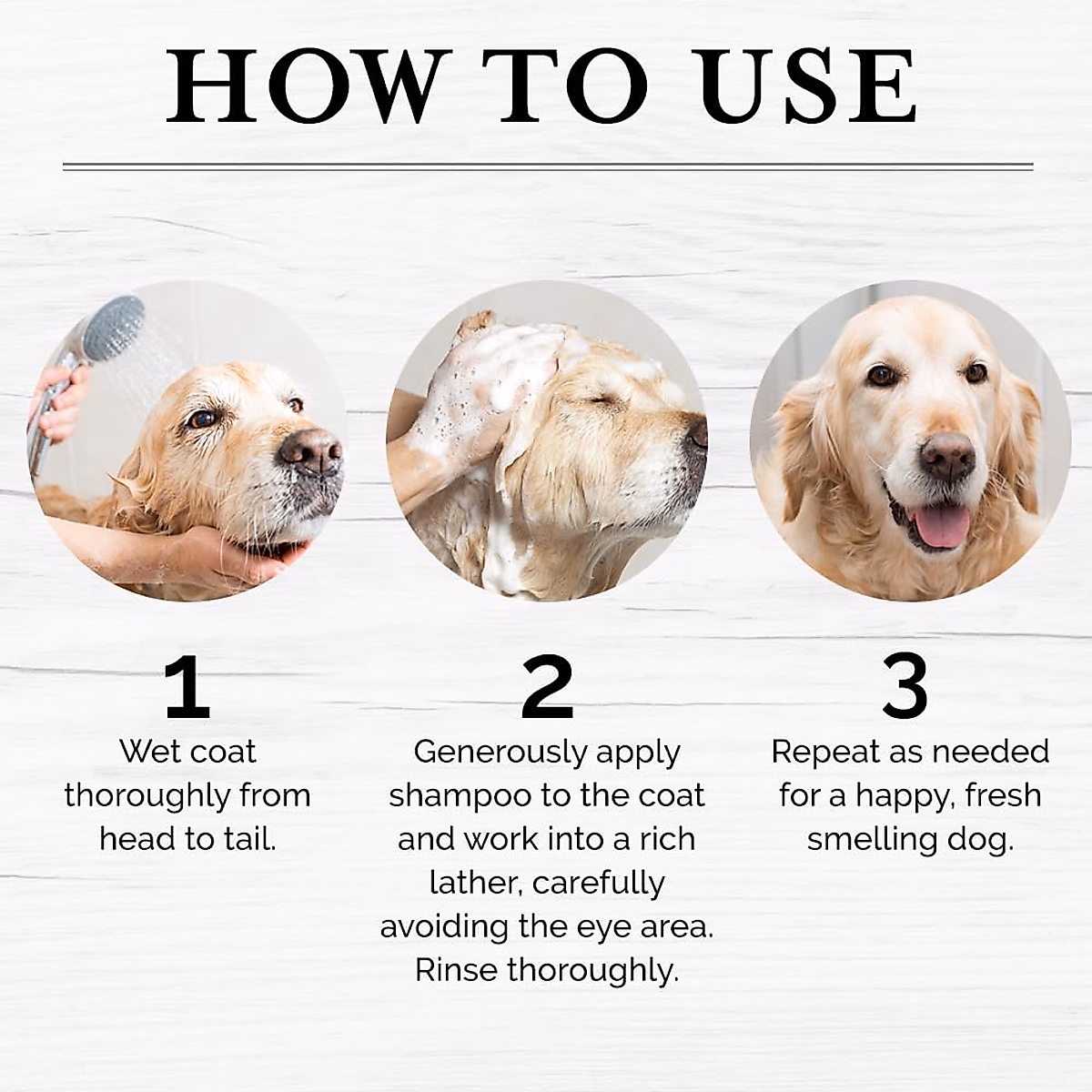 HOW TO USE

1
Wet coat thoroughly from head to tail.

2
Generously apply shampoo to the coat and work into a rich lather, carefully avoiding the eye area. Rinse thoroughly.

3
Repeat as needed for a happy, fresh smelling dog.