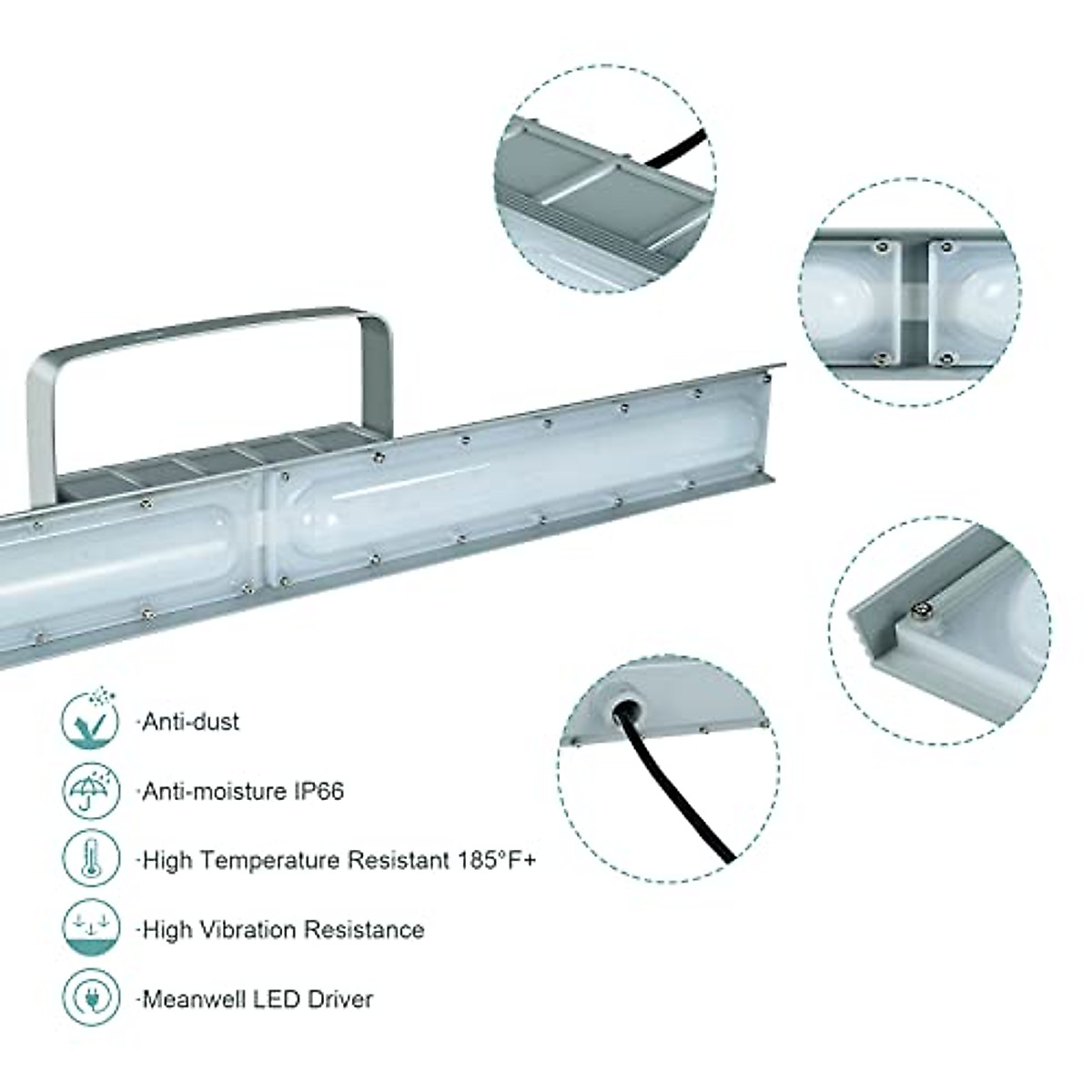 ·Anti-dust

·Anti-moisture IP66

·High Temperature Resistant 185°F+

·High Vibration Resistance

·Meanwell LED Driver