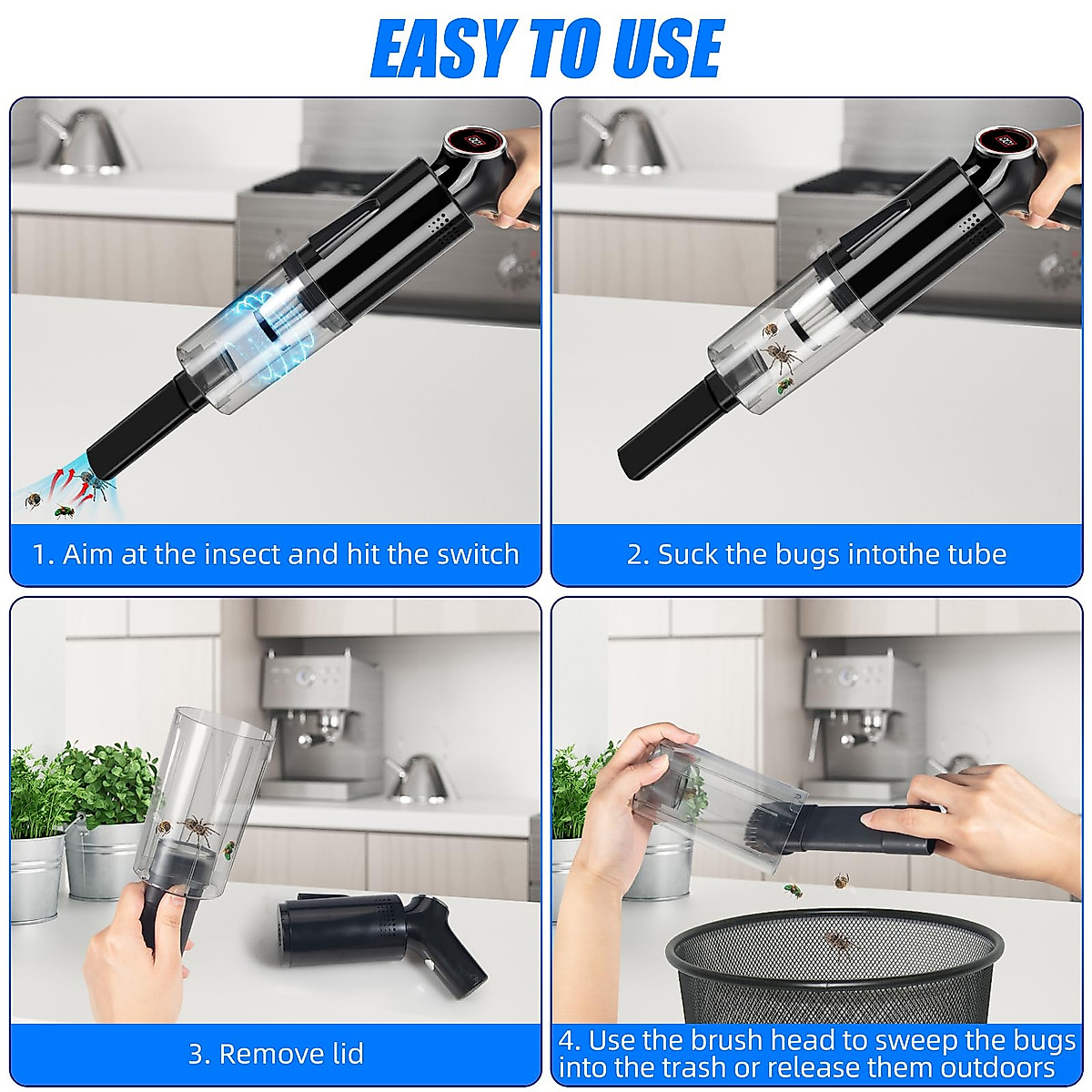 EASY TO USE

1. Aim at the insect and hit the switch

2. Suck the bugs intothe tube

3. Remove lid

4. Use the brush head to sweep the bugs into the trash or release them outdoors