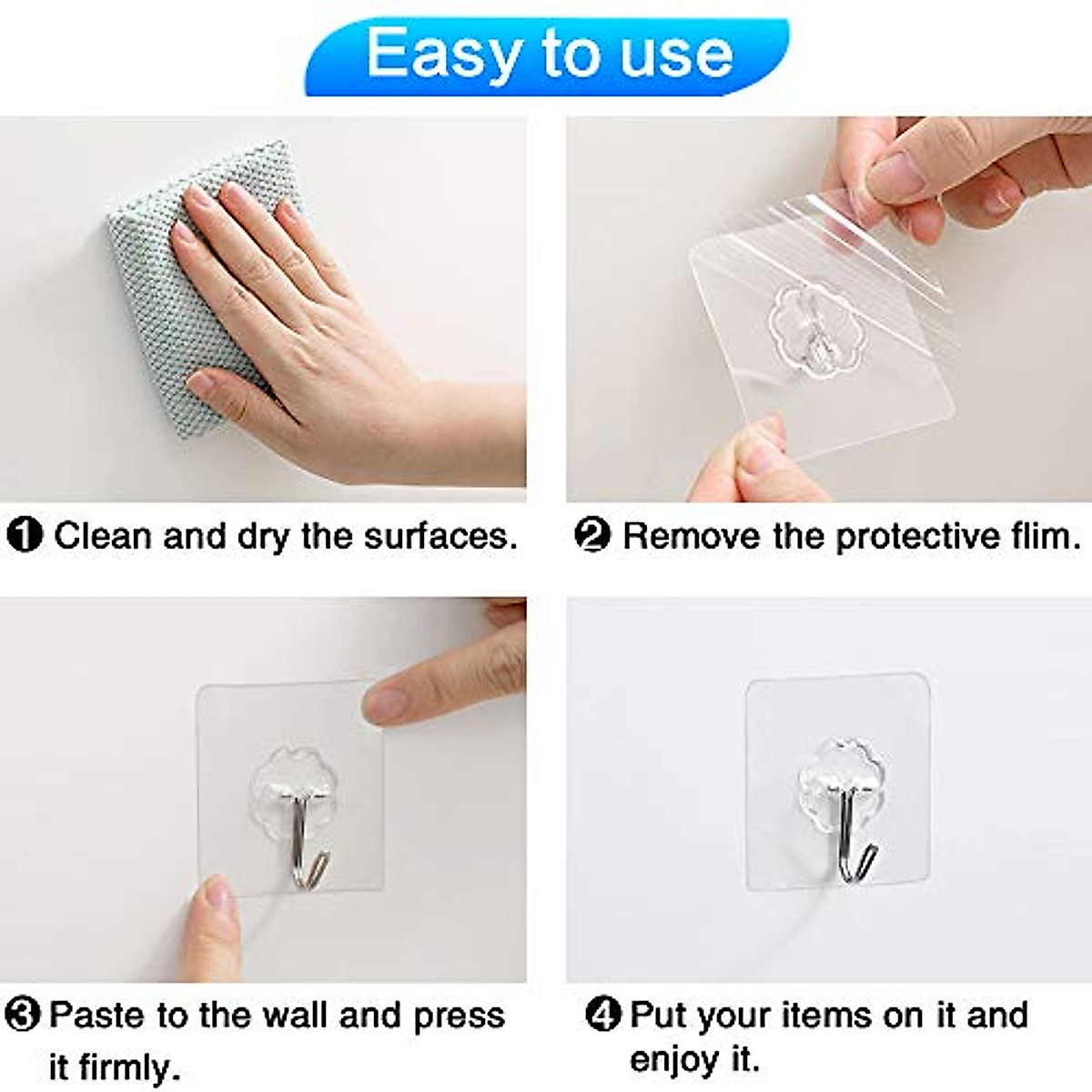 Easy to use

❶ Clean and dry the surfaces.

❷ Remove the protective flim.

❸ Paste to the wall and press it firmly.

❹ Put your items on it and enjoy it.