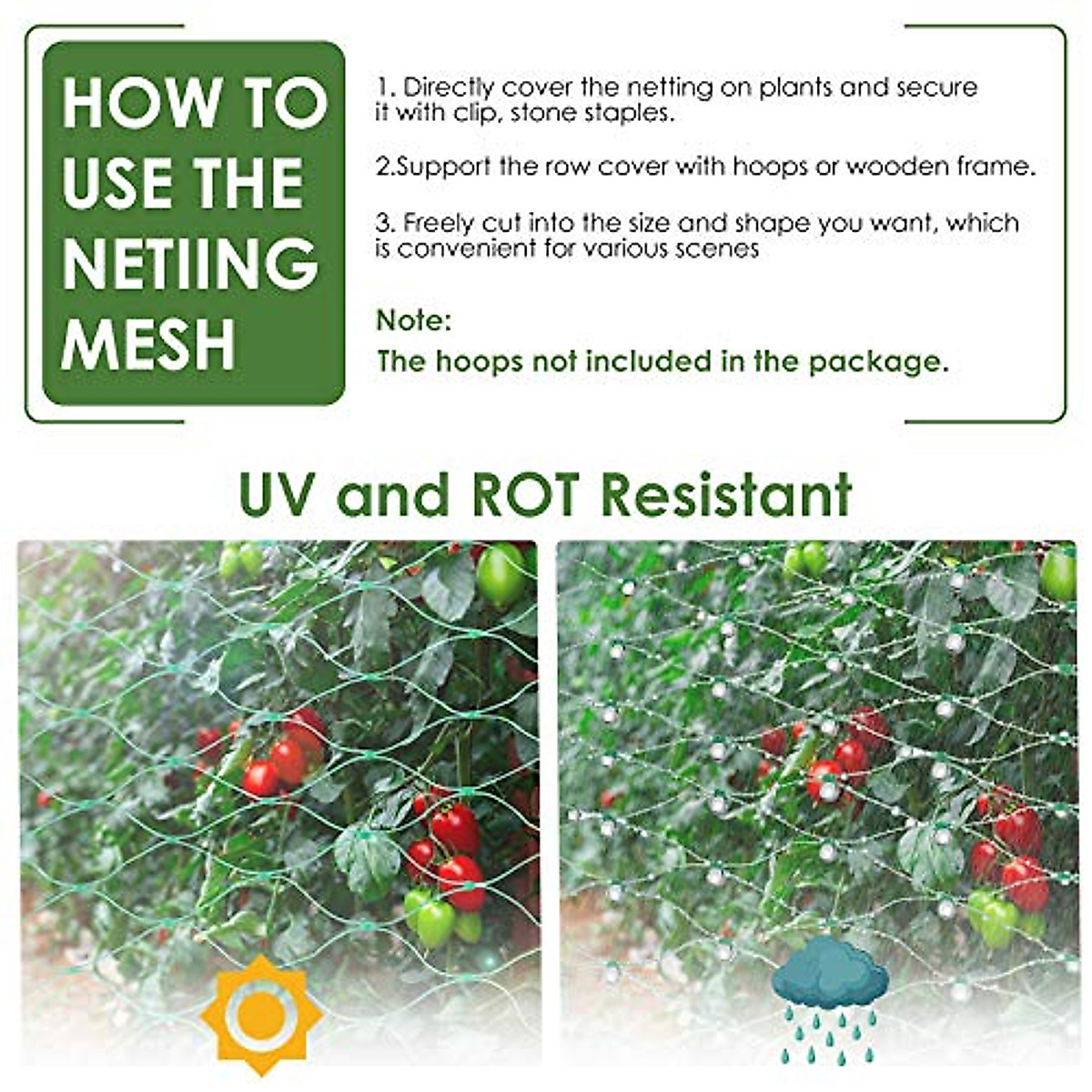 HOW TO USE THE NETIING MESH

1. Directly cover the netting on plants and secure it with clip, stone staples.

2.Support the row cover with hoops or wooden frame.

3. Freely cut into the size and shape you want, which is convenient for various scenes

Note:
The hoops not included in the package.

UV and ROT Resistant