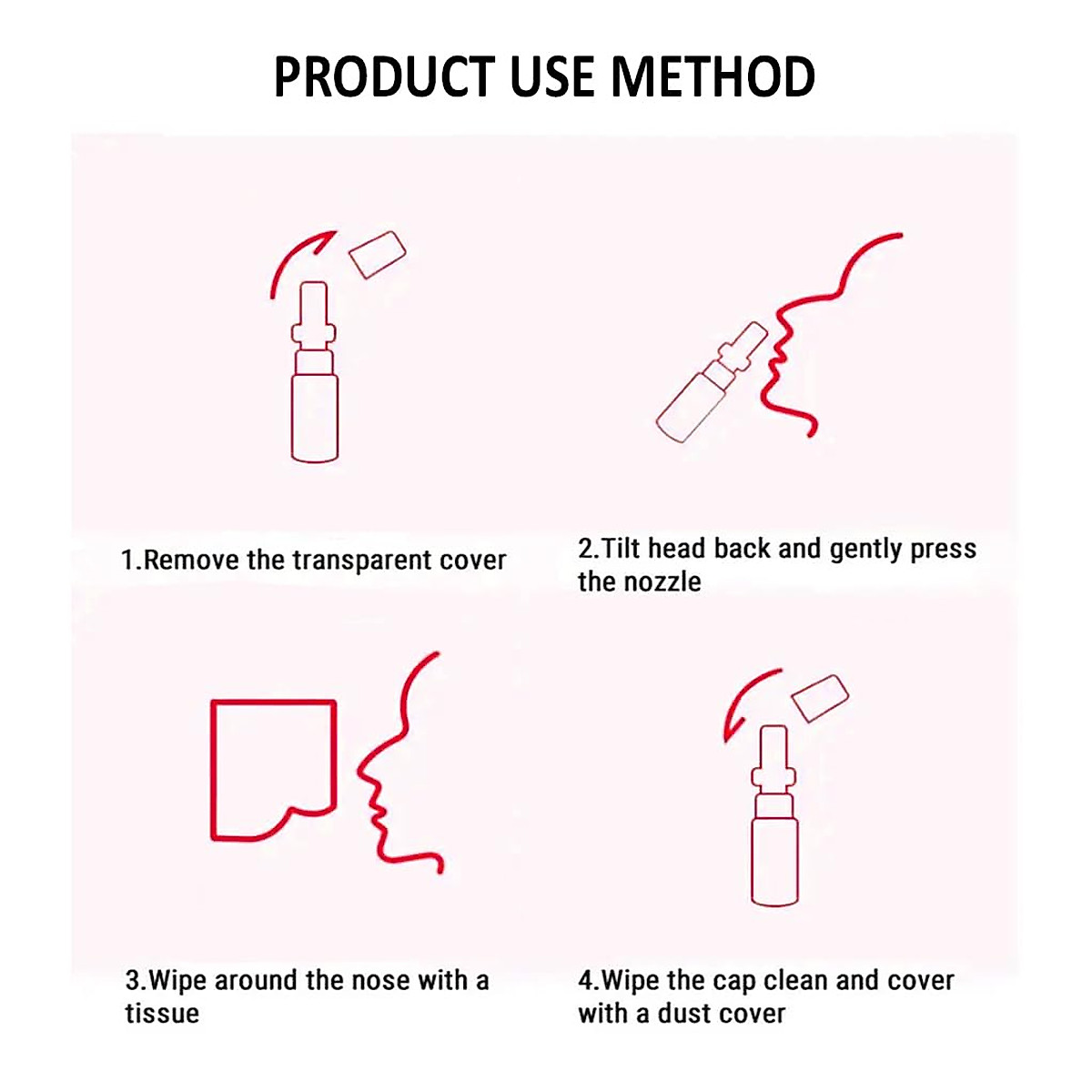 PRODUCT USE METHOD

1.Remove the transparent cover

2.Tilt head back and gently press the nozzle

3.Wipe around the nose with a tissue

4.Wipe the cap clean and cover with a dust cover