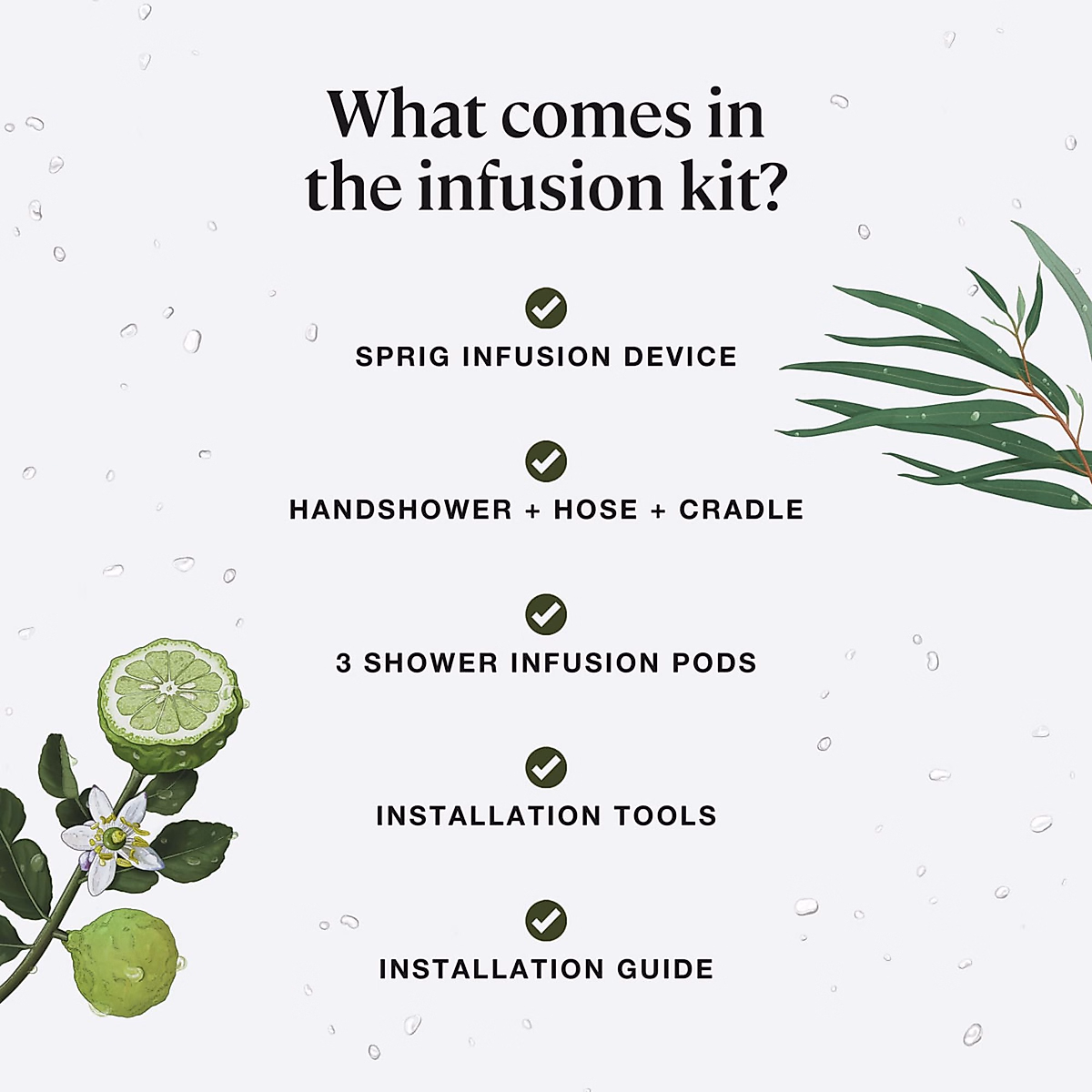 What comes in the infusion kit?

SPRIG INFUSION DEVICE

HANDSHOWER + HOSE + CRADLE

3 SHOWER INFUSION PODS

INSTALLATION TOOLS

INSTALLATION GUIDE