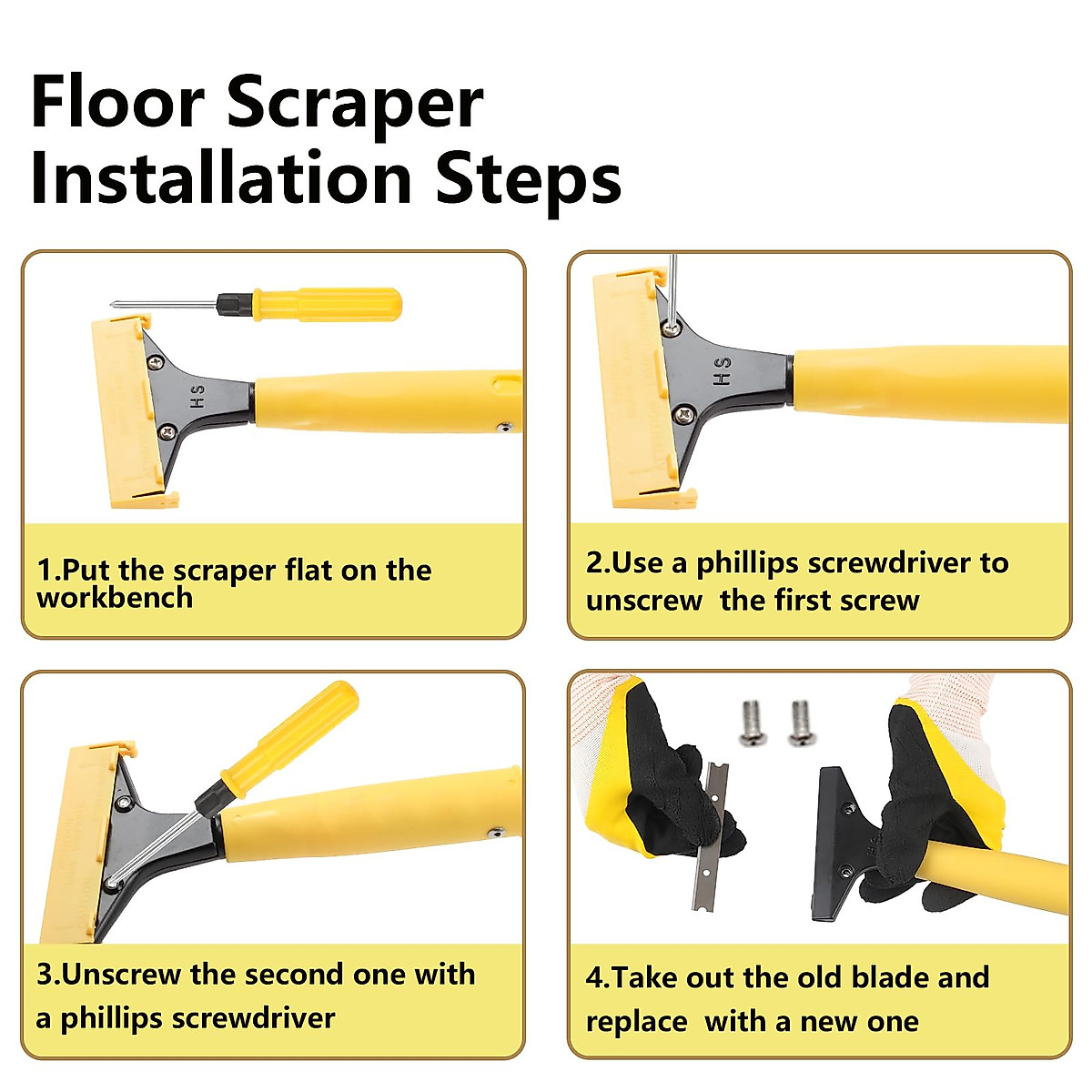 Floor Scraper Installation Steps

HS

1.Put the scraper flat on the workbench

HS

2.Use a phillips screwdriver to unscrew the first screw

3.Unscrew the second one with a phillips screwdriver

HS

4.Take out the old blade and replace with a new one