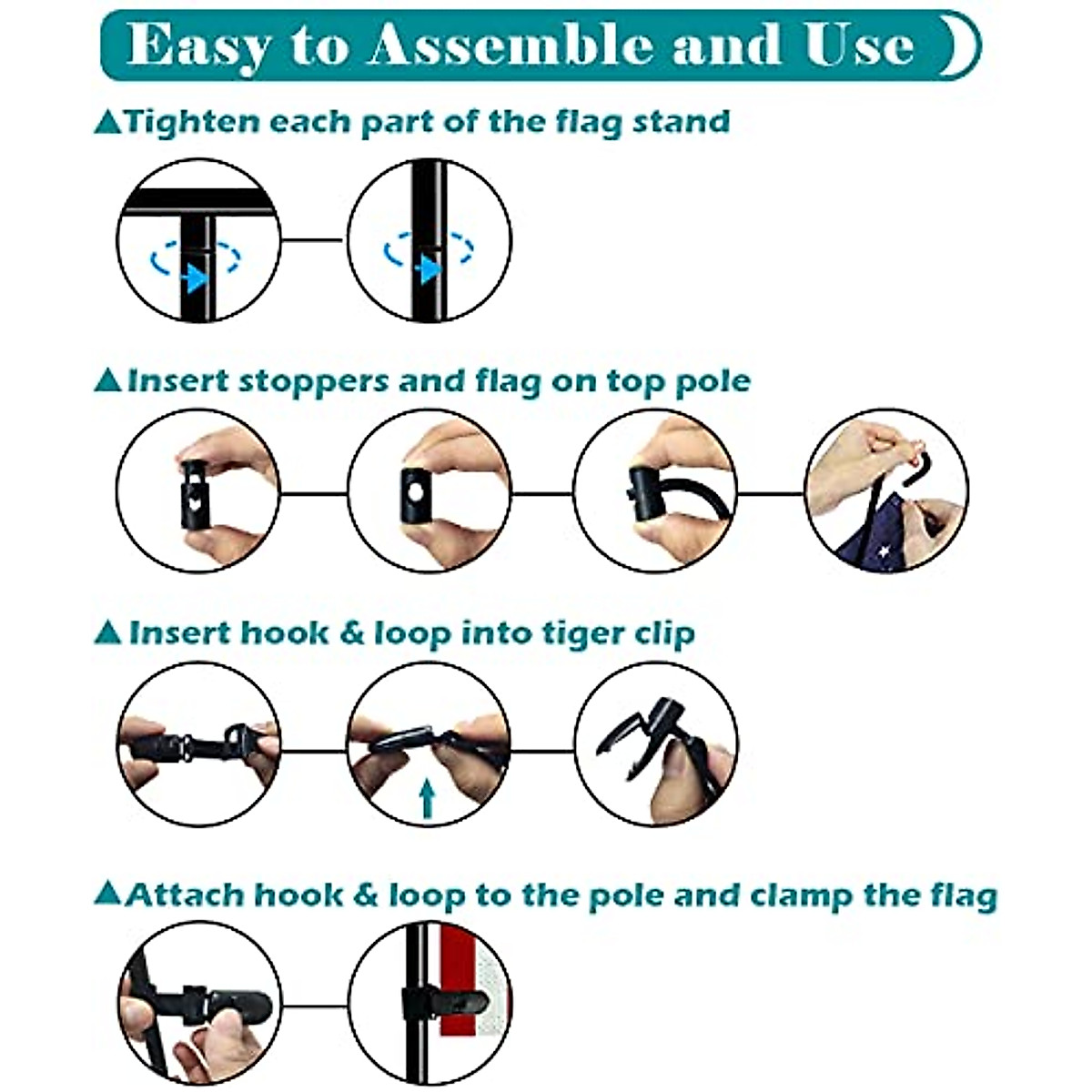 Easy to Assemble and Use

▲Tighten each part of the flag stand

▲Insert stoppers and flag on top pole

▲Insert hook & loop into tiger clip

▲Attach hook & loop to the pole and clamp the flag