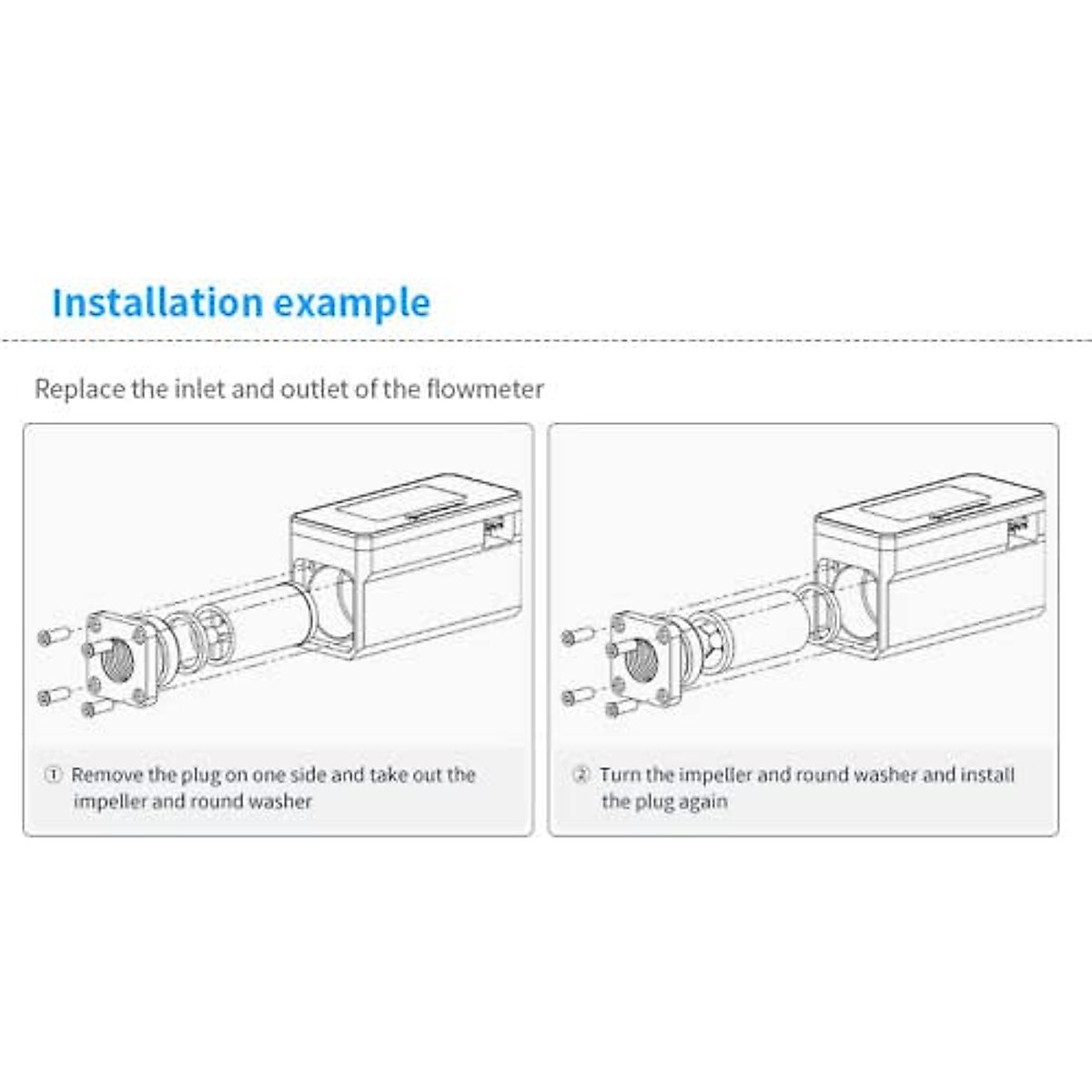 Installation example

Replace the inlet and outlet of the flowmeter

① Remove the plug on one side and take out the impeller and round washer

② Turn the impeller and round washer and install the plug again