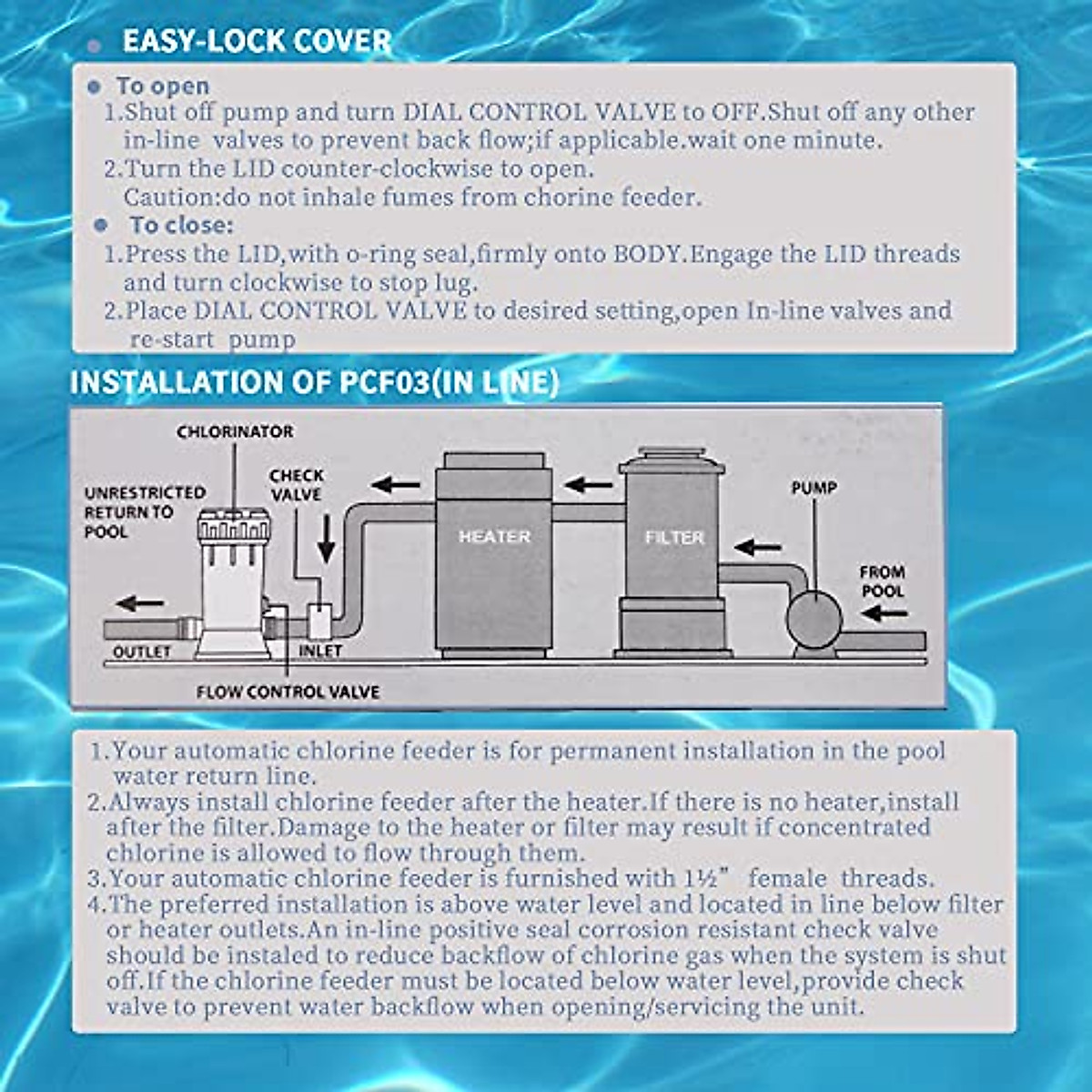 EASY-LOCK COVER

To open
1.Shut off pump and turn DIAL CONTROL VALVE to OFF.Shut off any other in-line valves to prevent back flow;if applicable.wait one minute.
2.Turn the LID counter-clockwise to open.
Caution:do not inhale fumes from chorine feeder.

To close:
1.Press the LID,with o-ring seal,firmly onto BODY.Engage the LID threads and turn clockwise to stop lug.
2.Place DIAL CONTROL VALVE to desired setting,open In-line valves and re-start pump

INSTALLATION OF PCF03(IN LINE)

CHLORINATOR
UNRESTRICTED RETURN TO POOL
CHECK VALVE
HEATER
FILTER
PUMP
FROM POOL
OUTLET
INLET
FLOW CONTROL VALVE

1.Your automatic chlorine feeder is for permanent installation in the pool water return line.
2.Always install chlorine feeder after the heater.If there is no heater,install after the filter.Damage to the heater or filter may result if concentrated chlorine is allowed to flow through them.
3.Your automatic chlorine feeder is furnished with 1½" female threads.
4.The preferred installation is above water level and located in line below filter or heater outlets.An in-line positive seal corrosion resistant check valve should be instaled to reduce backflow of chlorine gas when the system is shut off.If the chlorine feeder must be located below water level,provide check valve to prevent water backflow when opening/servicing the unit.