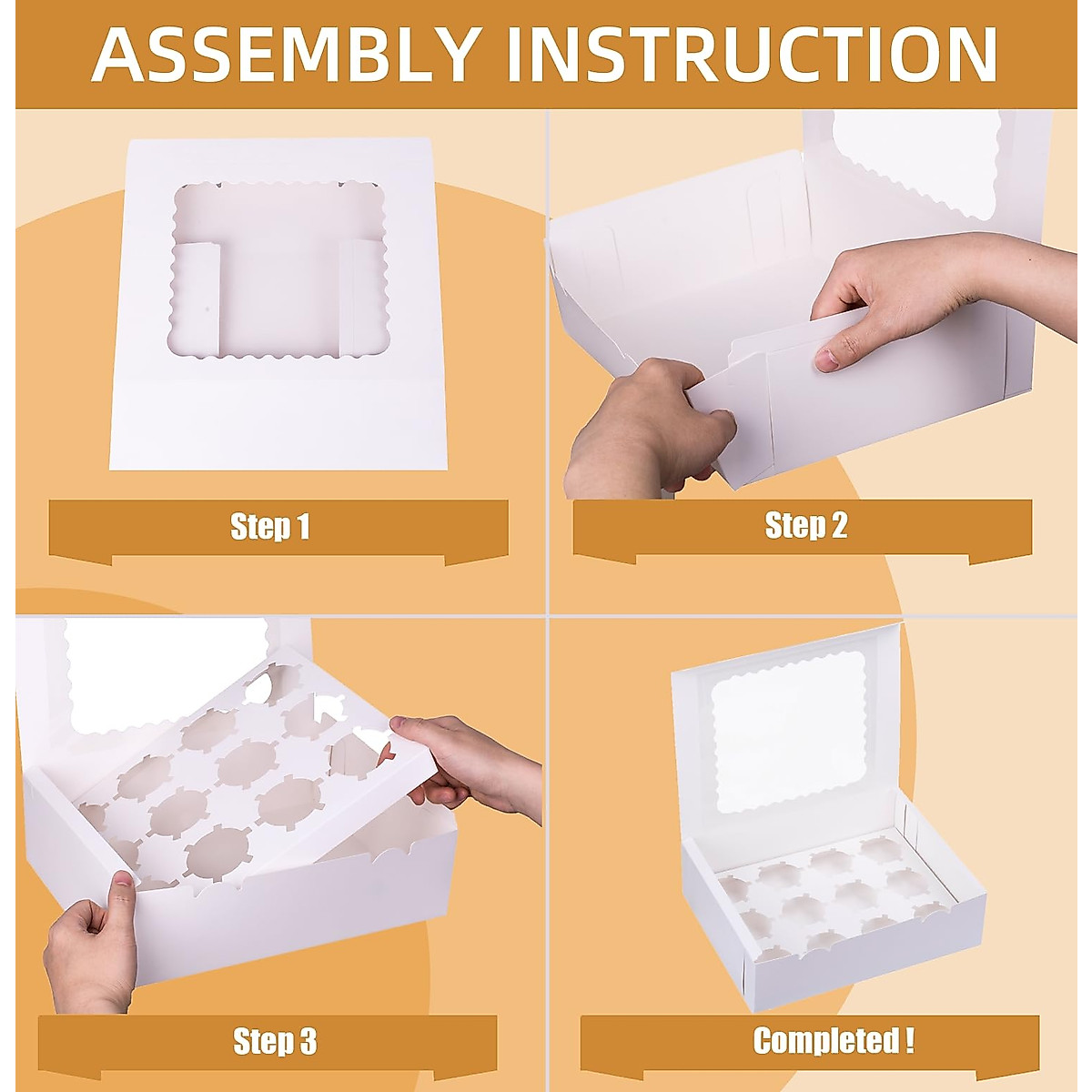 ASSEMBLY INSTRUCTION

Step 1

Step 2

Step 3

Completed !