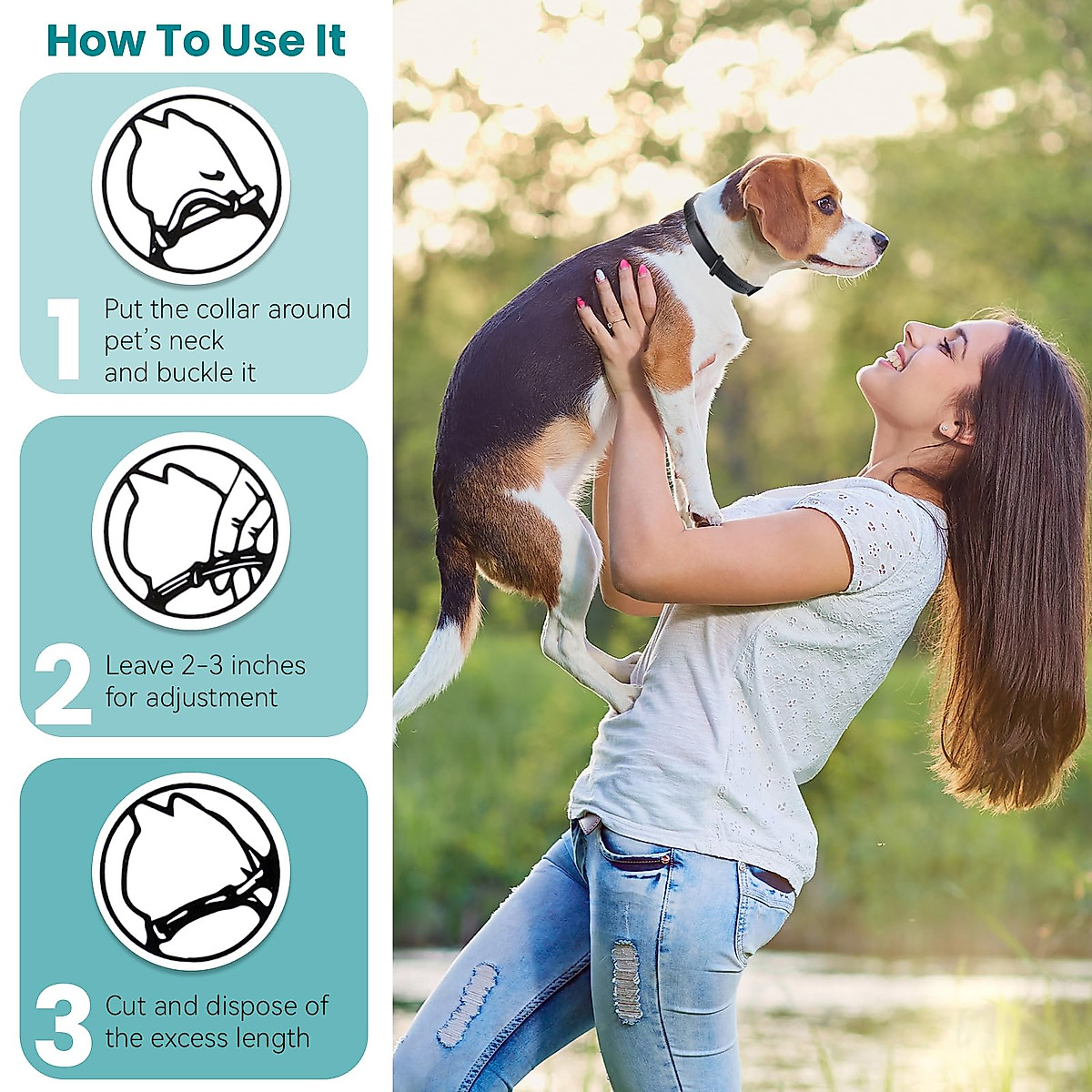 How To Use It

1 Put the collar around pet's neck and buckle it

2 Leave 2-3 inches for adjustment

3 Cut and dispose of the excess length