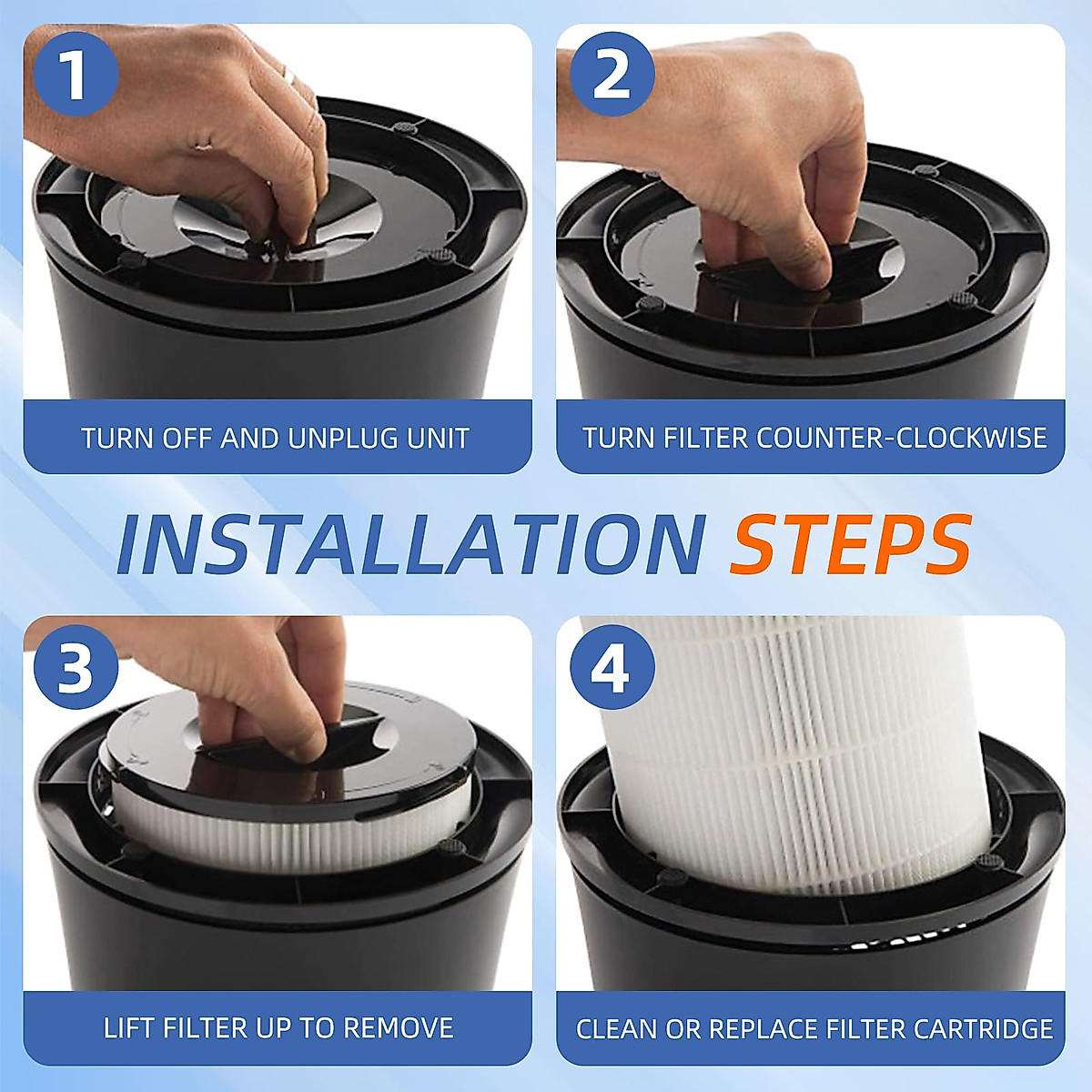 1

TURN OFF AND UNPLUG UNIT

2

TURN FILTER COUNTER-CLOCKWISE

INSTALLATION STEPS

3

LIFT FILTER UP TO REMOVE

4

CLEAN OR REPLACE FILTER CARTRIDGE