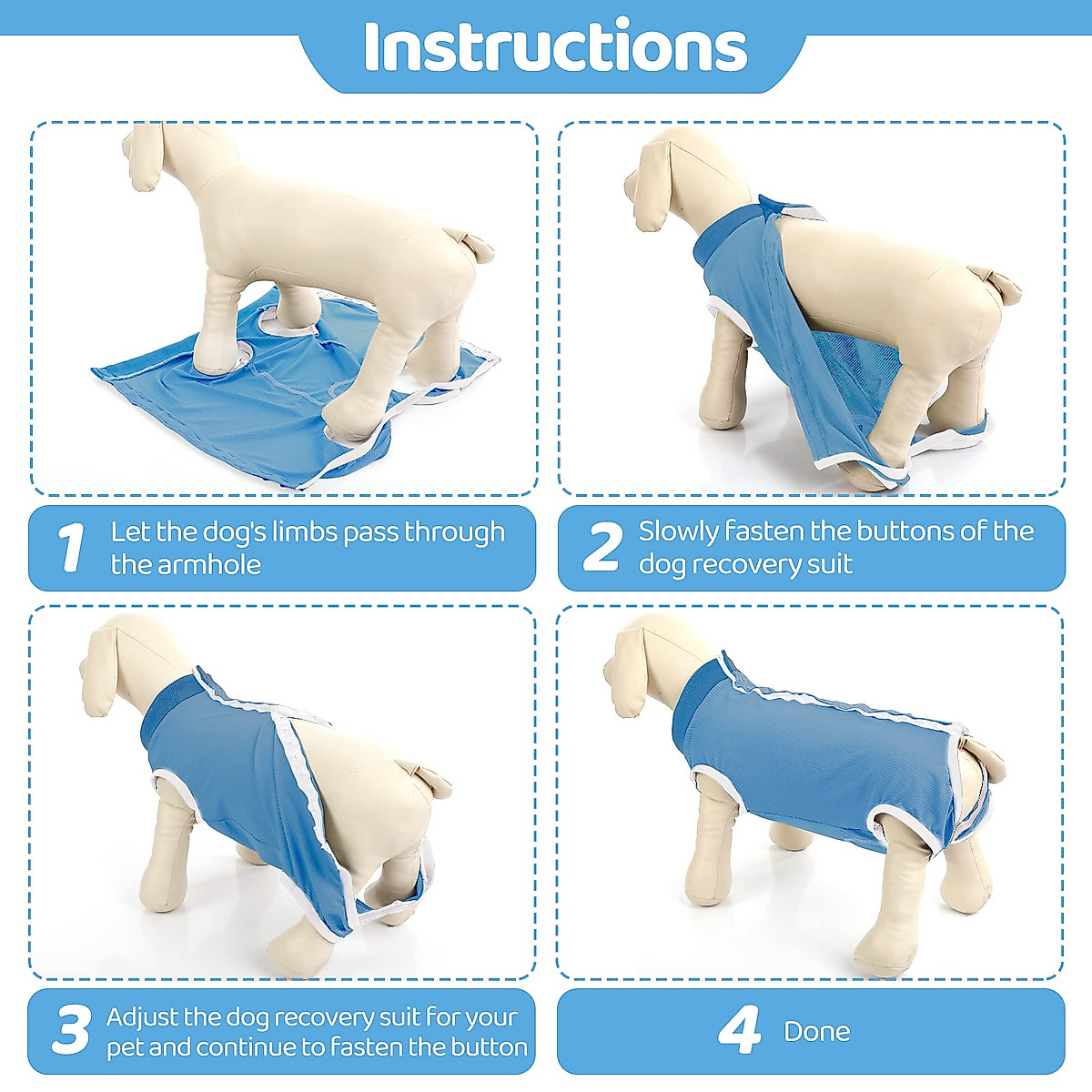 Instructions

1 Let the dog's limbs pass through the armhole

2 Slowly fasten the buttons of the dog recovery suit

3 Adjust the dog recovery suit for your pet and continue to fasten the button

4 Done