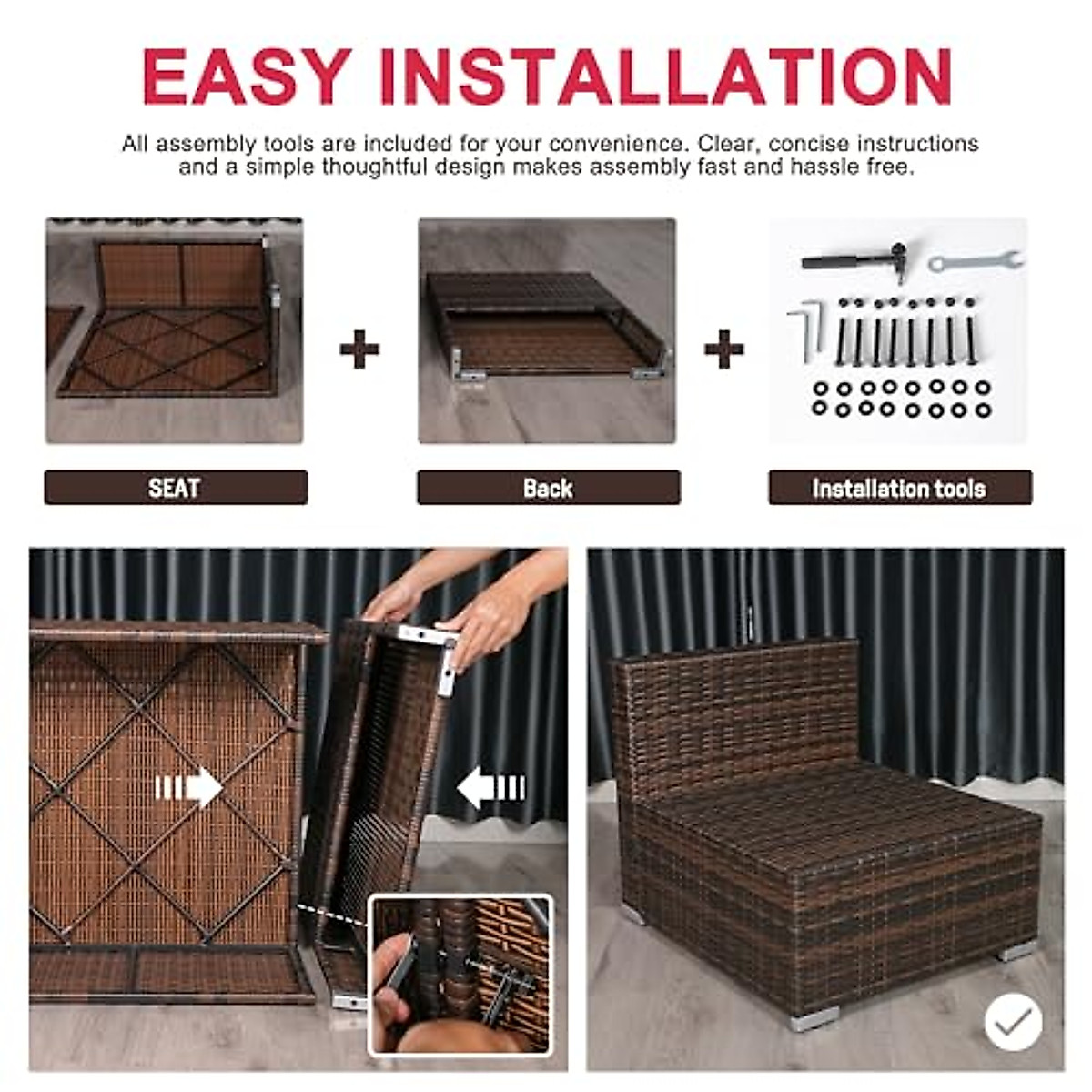 EASY INSTALLATION

All assembly tools are included for your convenience. Clear, concise instructions and a simple thoughtful design makes assembly fast and hassle free.

SEAT

Back

Installation tools