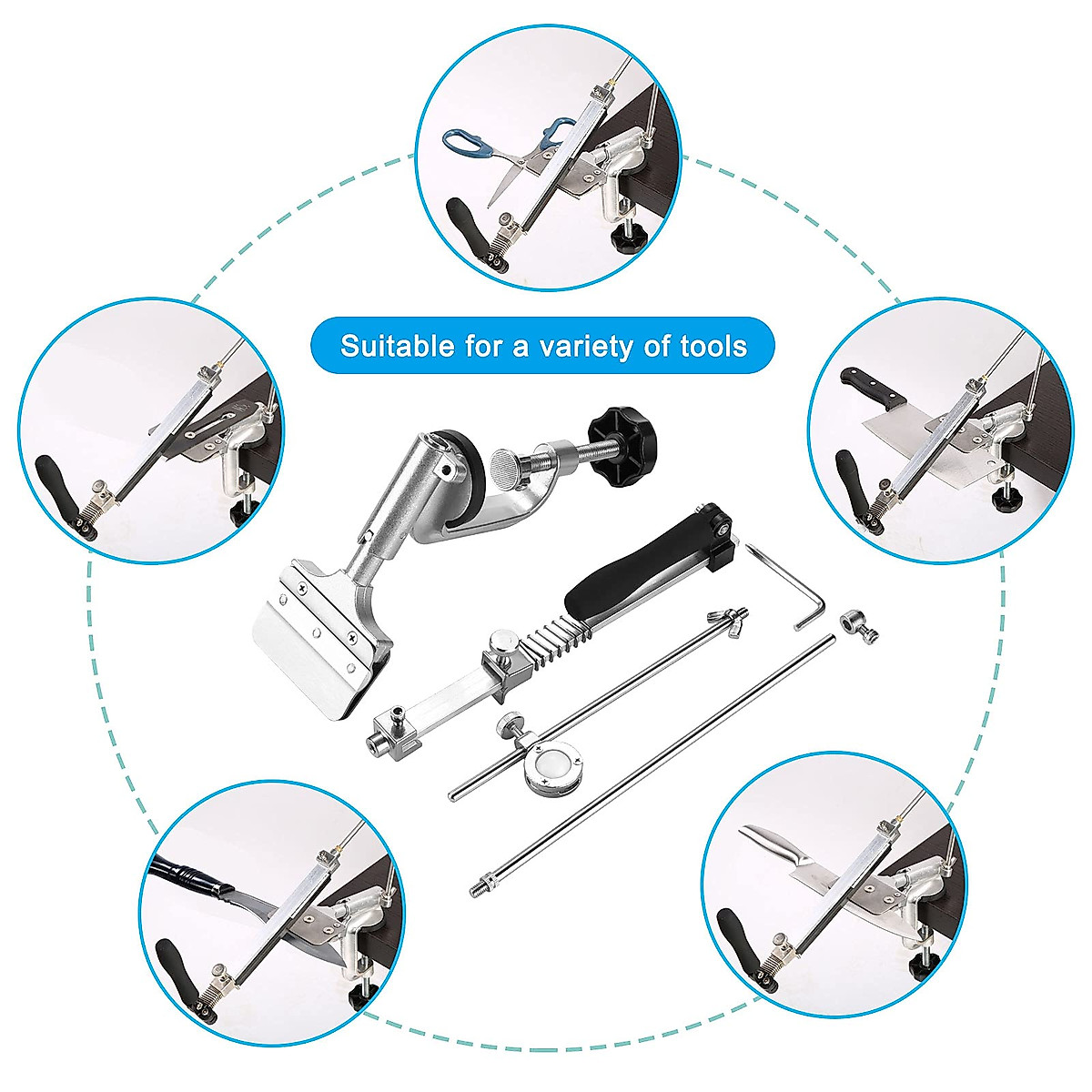 Suitable for a variety of tools