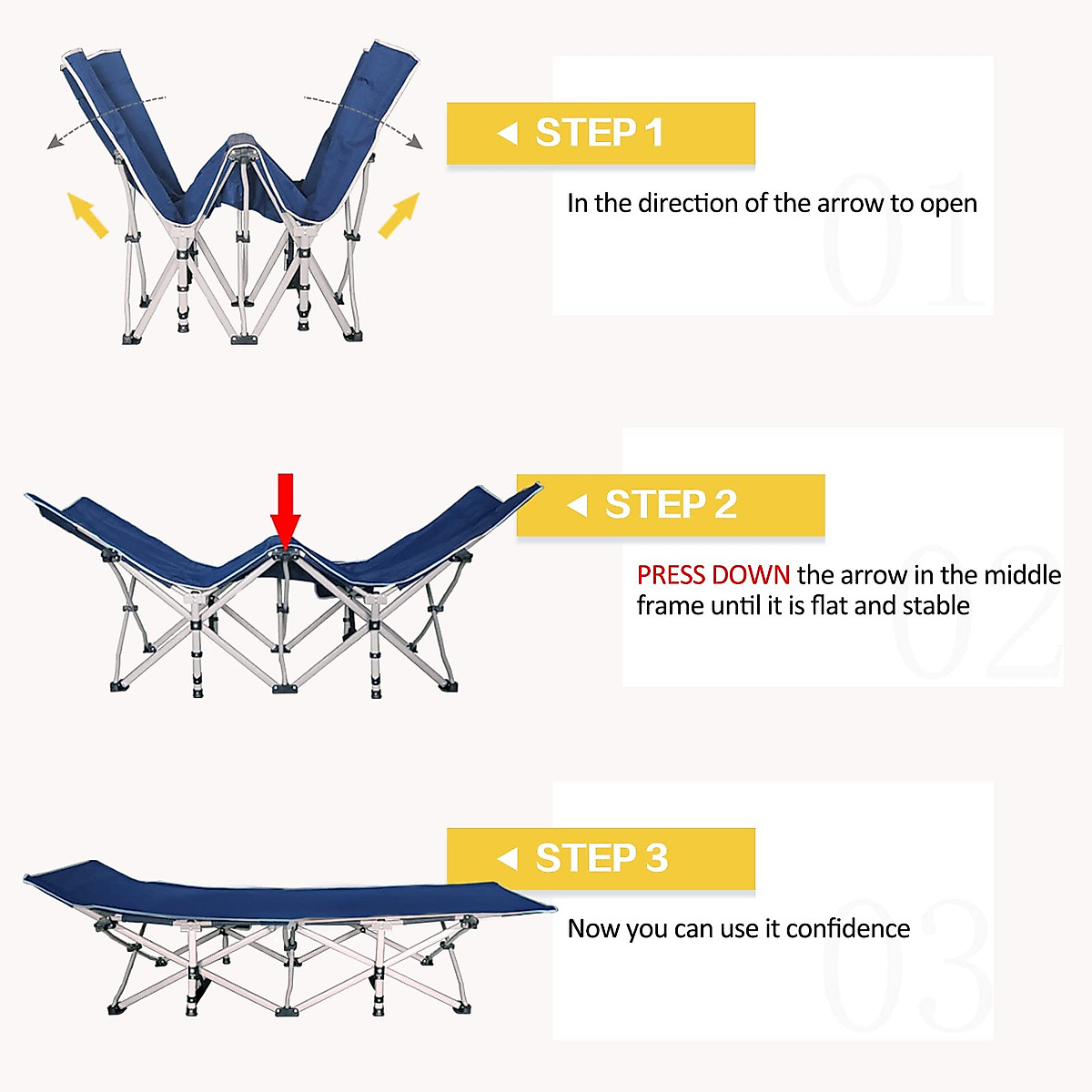 STEP 1

In the direction of the arrow to open

01

STEP 2

PRESS DOWN the arrow in the middle frame until it is flat and stable

02

STEP 3

Now you can use it confidence

03