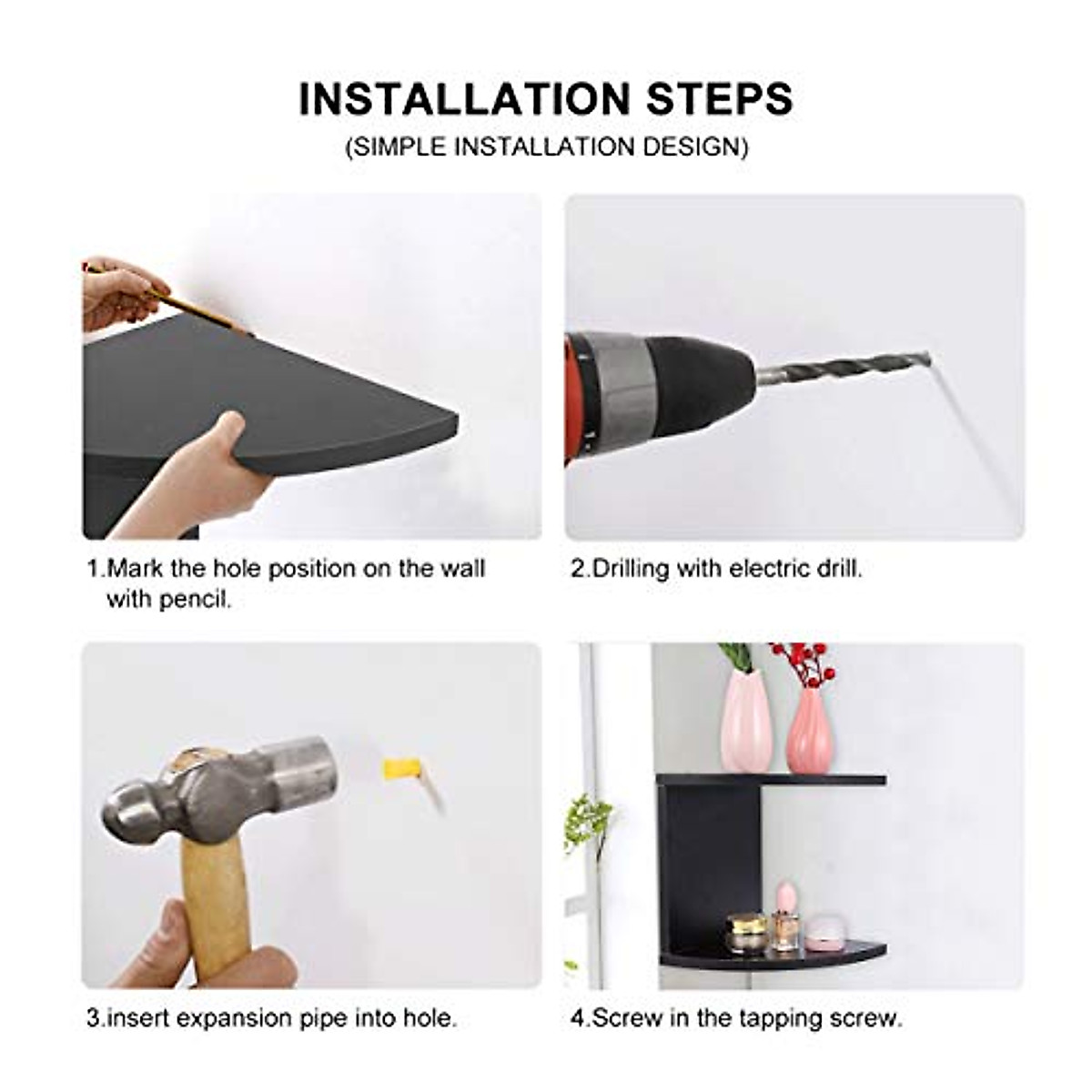 INSTALLATION STEPS
(SIMPLE INSTALLATION DESIGN)

1.Mark the hole position on the wall with pencil.

2.Drilling with electric drill.

3.insert expansion pipe into hole.

4.Screw in the tapping screw.